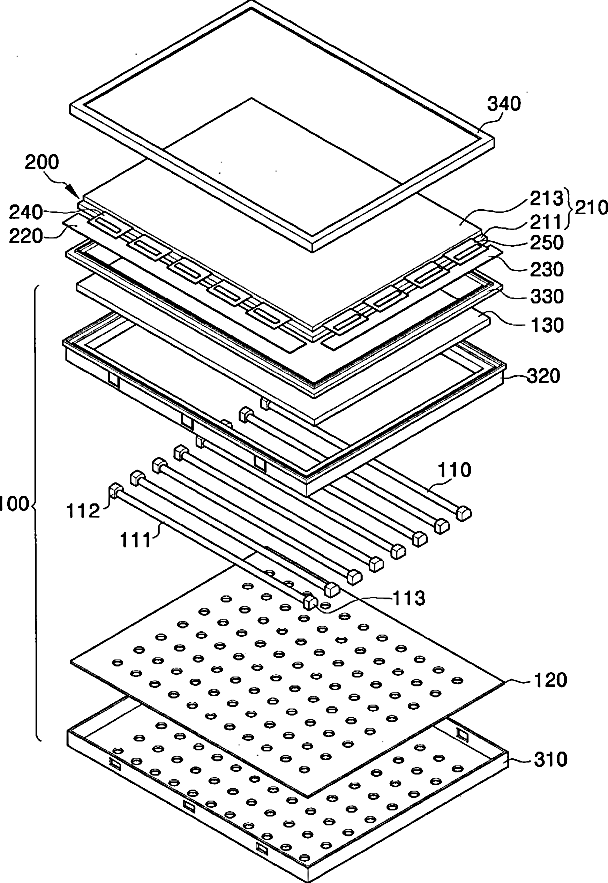 340
200
240
220
213
211
210
250
230
330
130
320
110
100
112
111
113
120
310