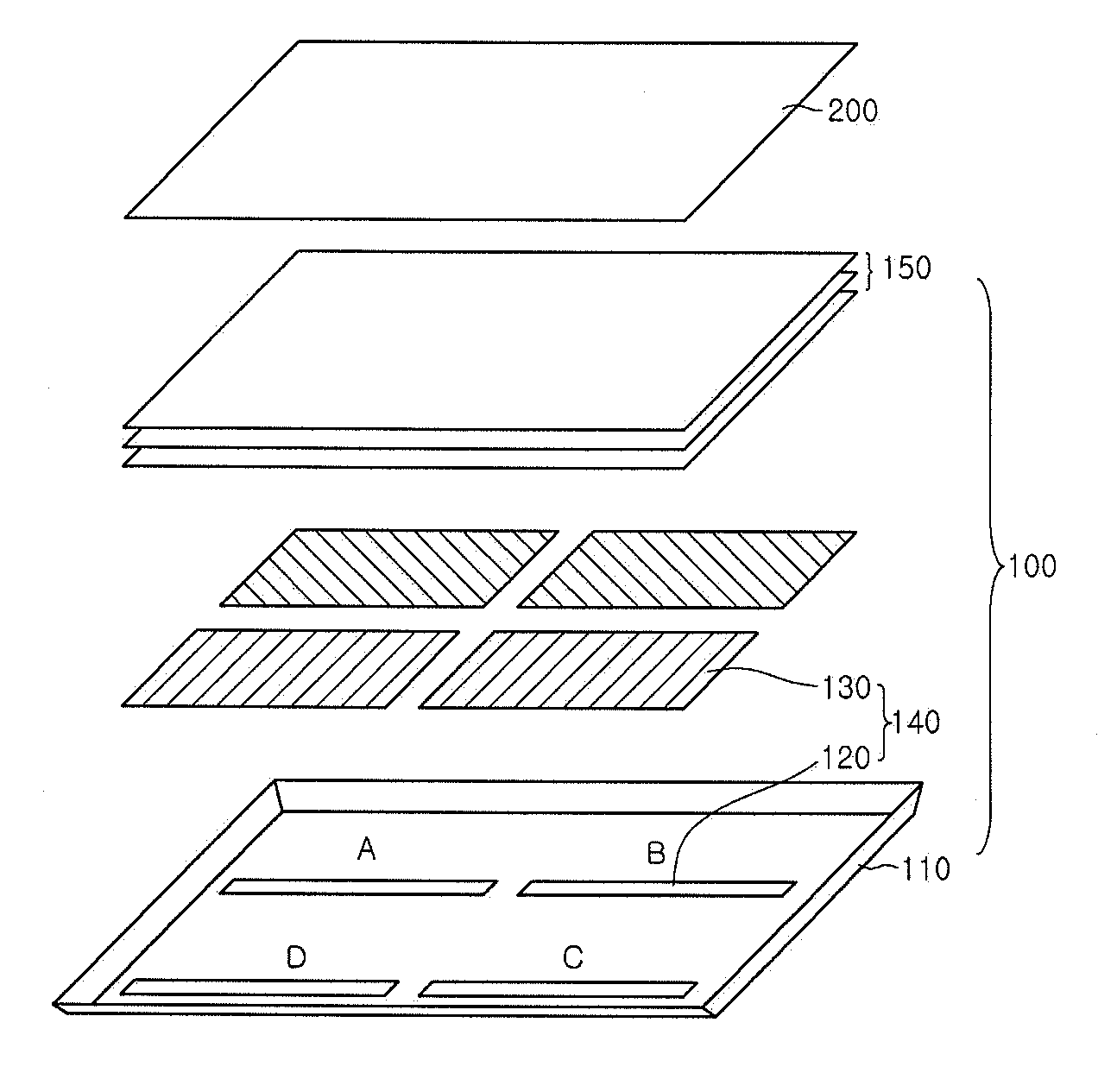 200
150
100
130
140
120
A
B
110
D
C