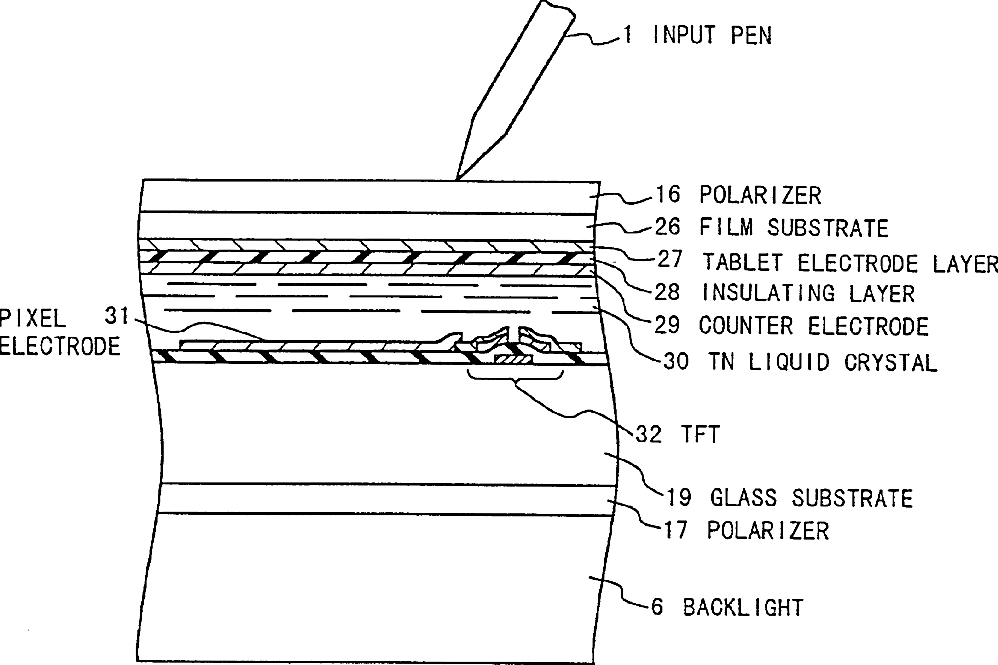 1 INPUT PEN

16 POLARIZER
26 FILM SUBSTRATE
27 TABLET ELECTRODE LAYER
28 INSULATING LAYER
29 COUNTER ELECTRODE
30 TN LIQUID CRYSTAL

PIXEL ELECTRODE 31

32 TFT

19 GLASS SUBSTRATE
17 POLARIZER

6 BACKLIGHT