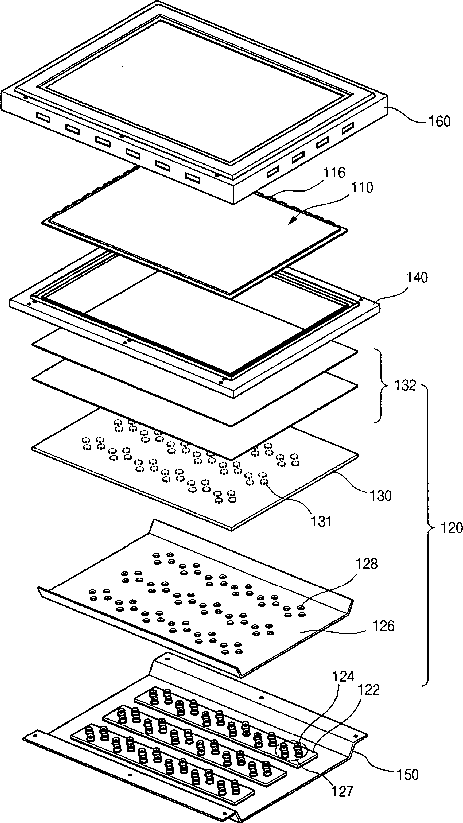 160
116
110
140
132
130
131
120
128
126
124
122
150
127