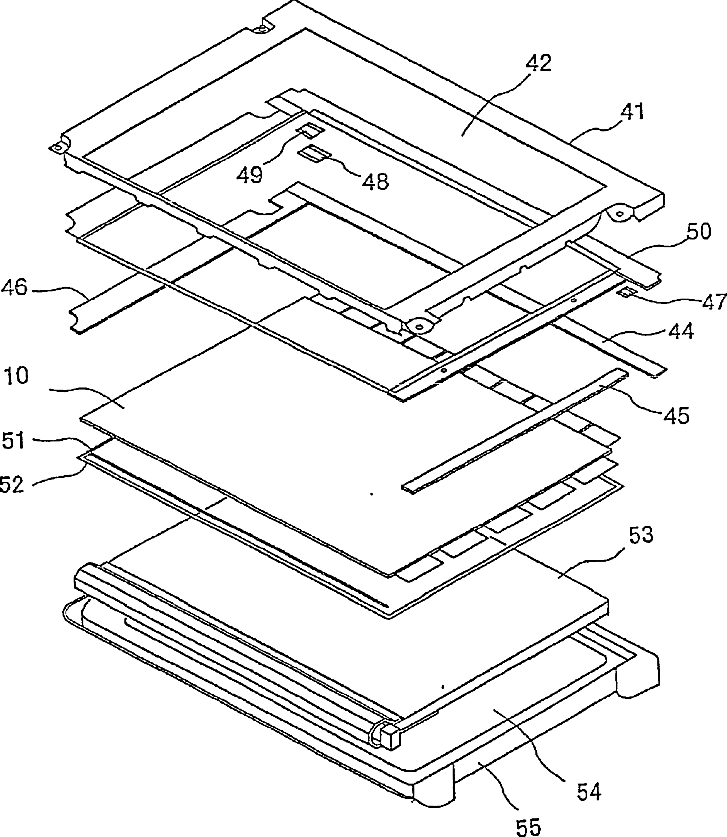 42
41
49
48
50
46
47
44
10
45
51
52
53
54
55