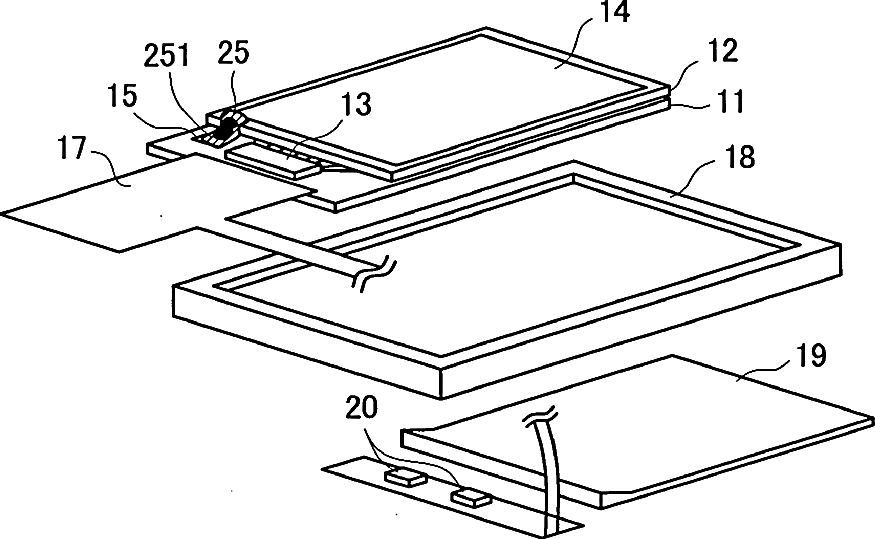 14
251
25
12
15
13
11
17
18
19
20