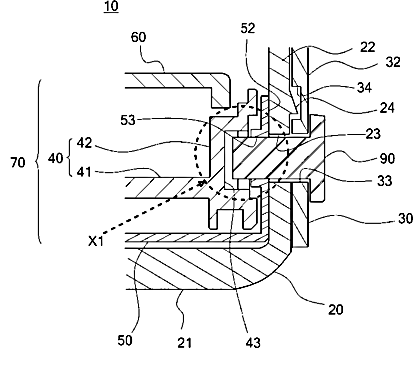 10

60

52

22

32

34

24

53

23

70

40

42

41

90

33

30

X1

20

50

21

43