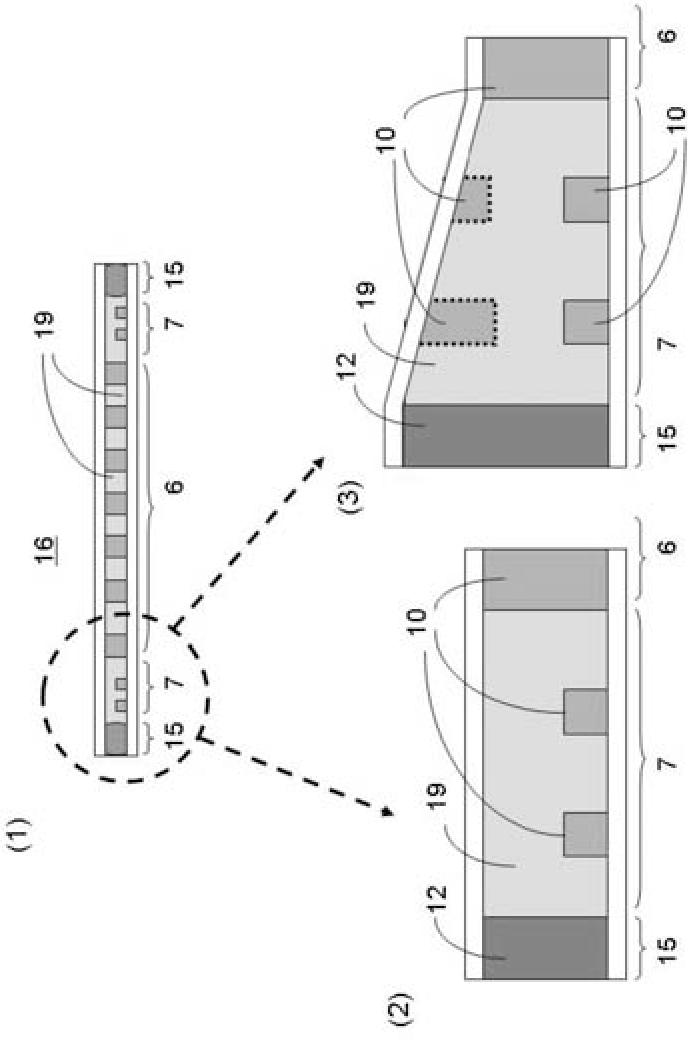 (1)
16
19
15
7
6
7
15
(2)
12
19
10
15
7
6
(3)
12
19
10
10
15
7
6