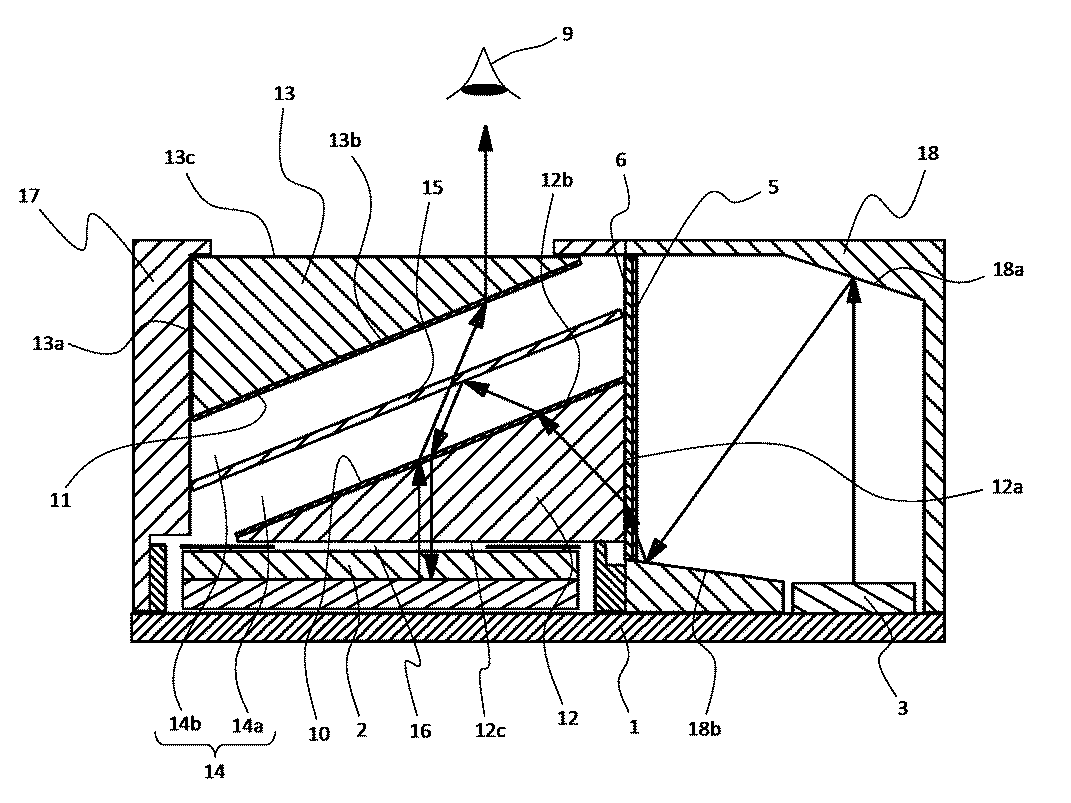 9
13
13c
13b
15
12b
6
5
18
17
18a
13a
11
12a
14b
14a
10
2
16
12c
12
1
18b
3
14