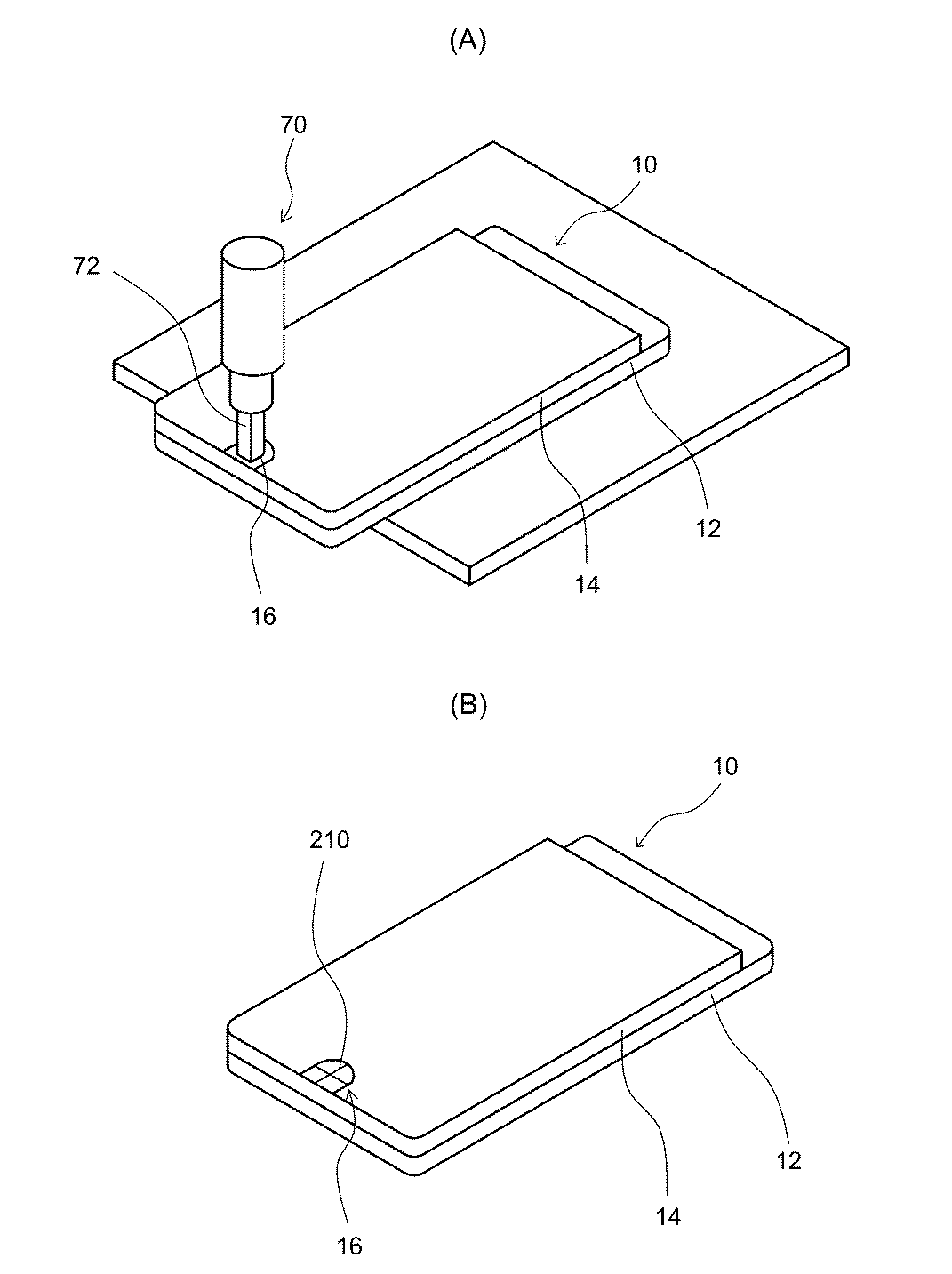 (A)

70

10

72

12

14

16

(B)

10

210

12

14

16