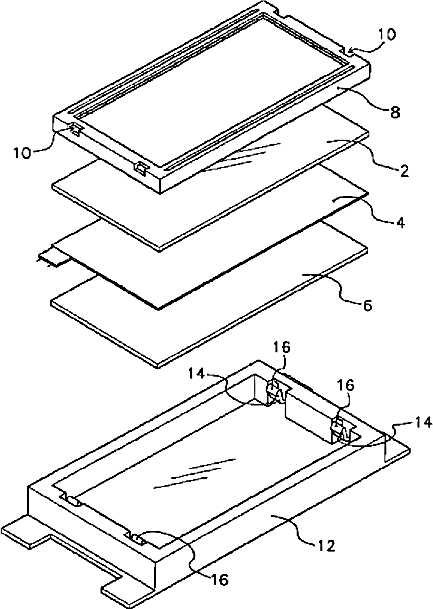 10
8
10
2
4
6
16
14
16
14
12
16