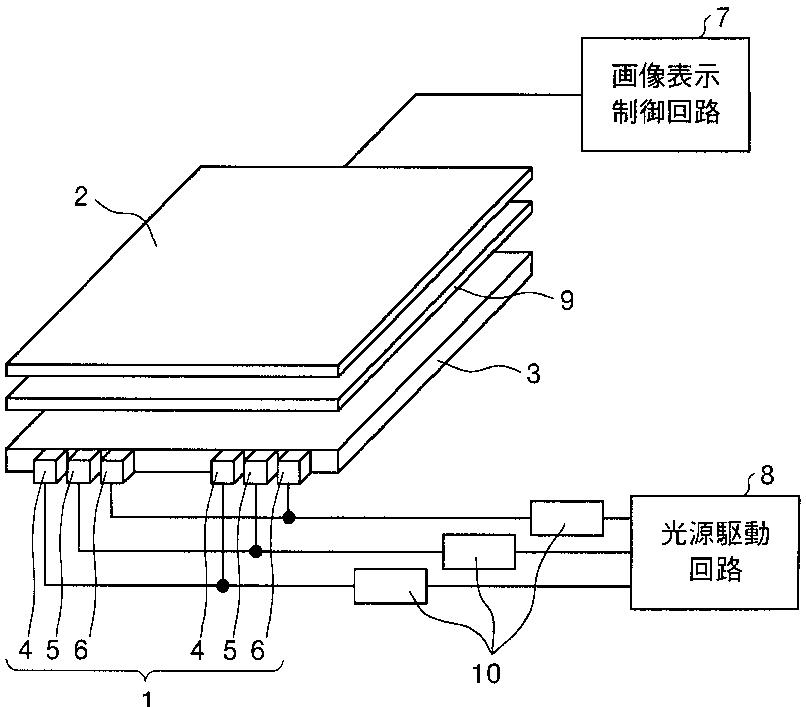 7
画像表示
制御回路

2

9

3

8
光源駆動
回路

4 5 6 4 5 6

10

1