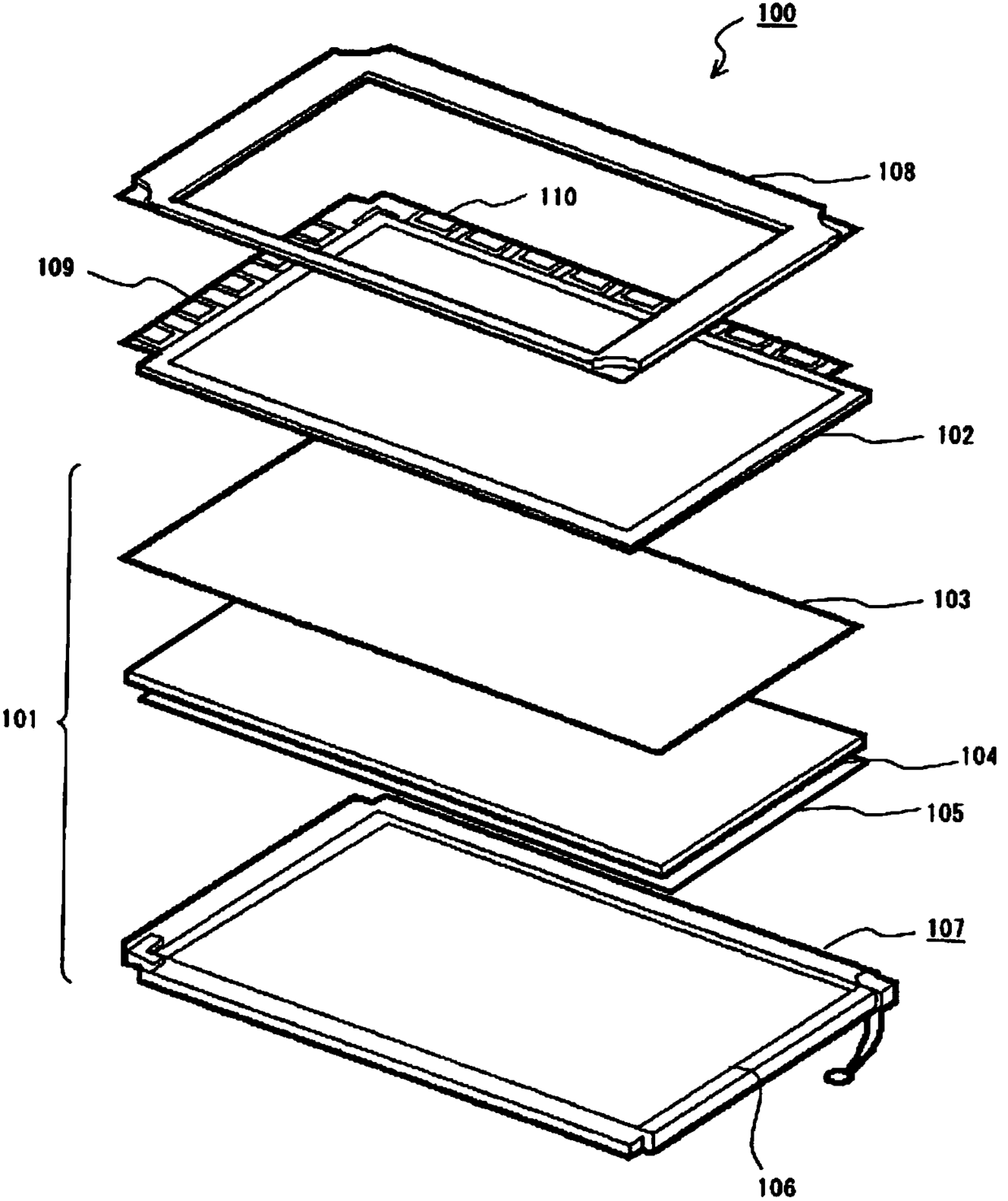 100

108

110

109

102

103

101

104

105

107

106