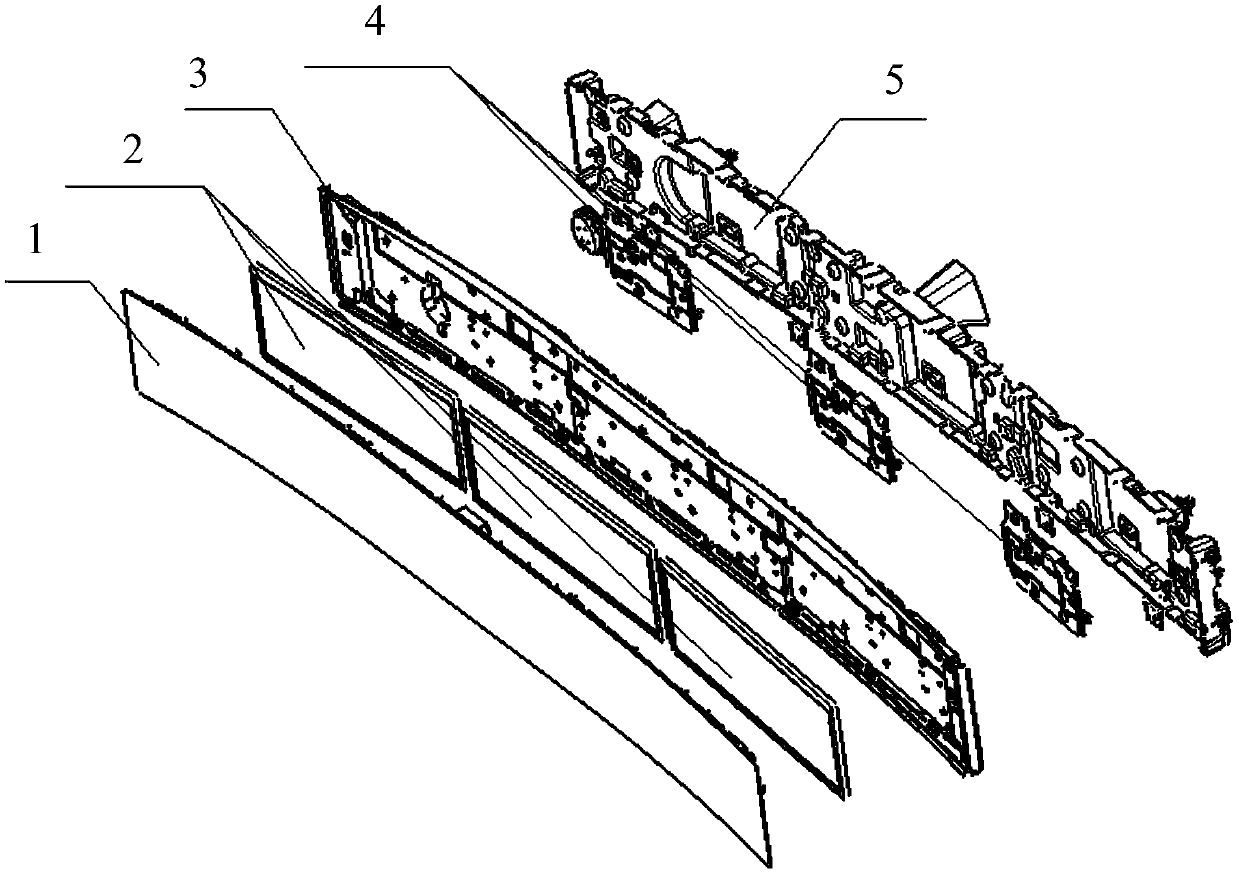 4
3
5
2
1