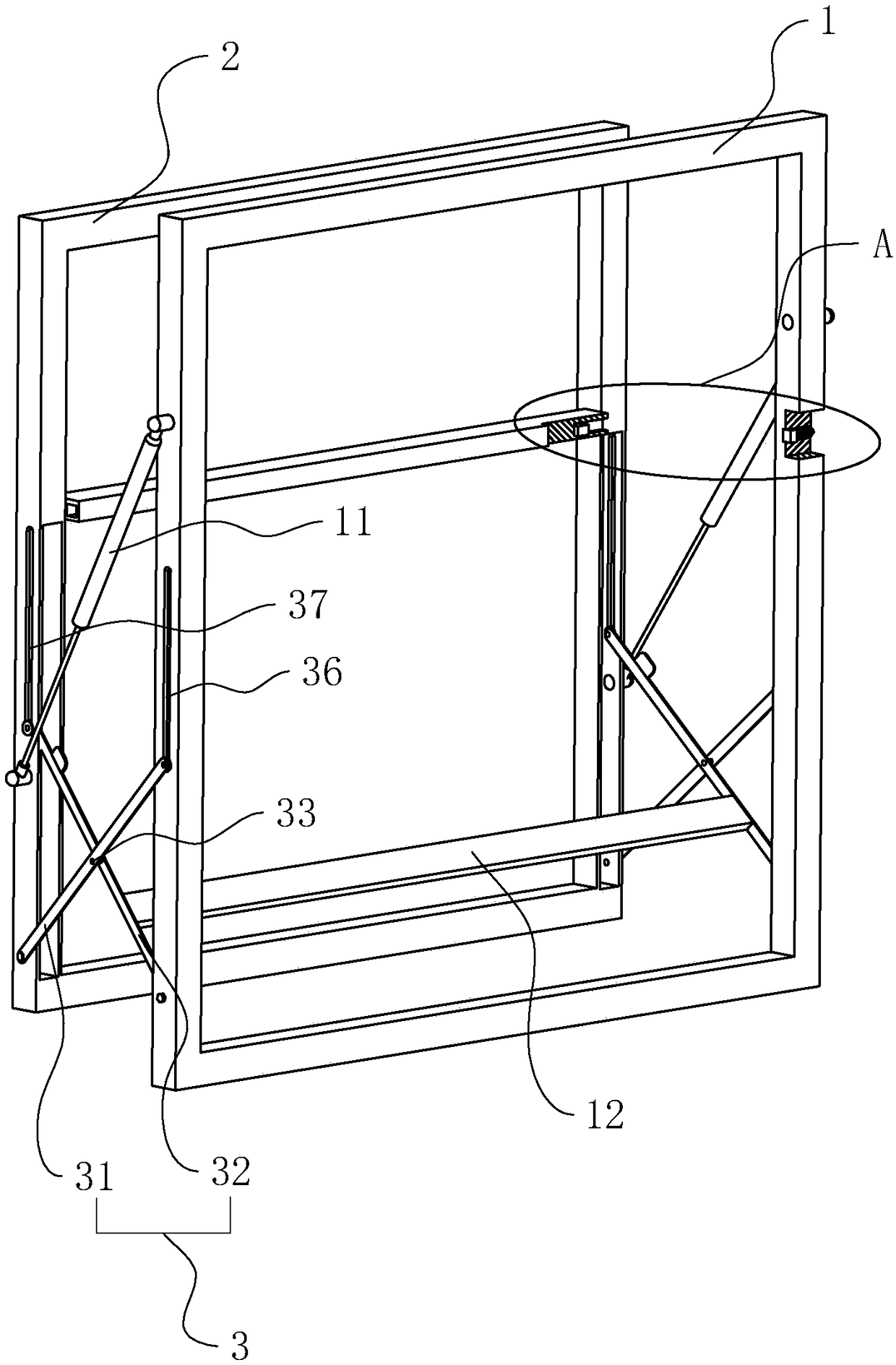 2
1
A
11
37
36
33
12
31
32
3