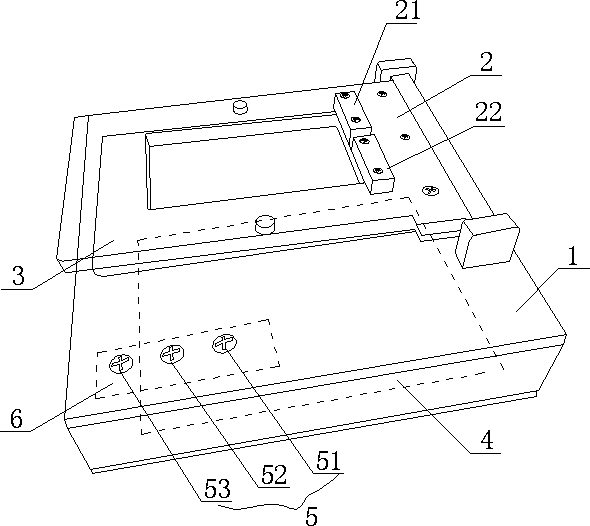 21
2
22
3
1
6
4
51
52
53
5