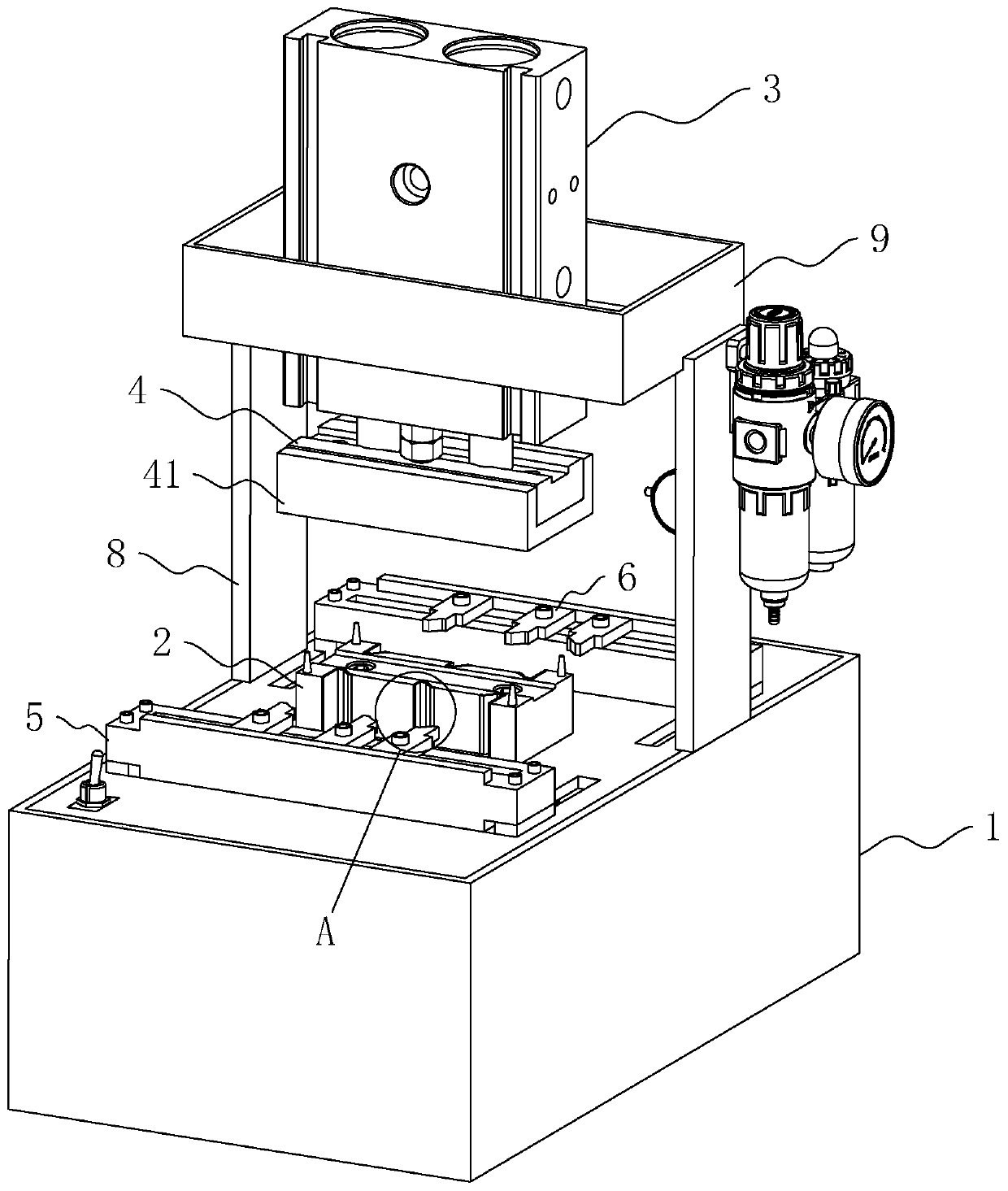 3
9
4
41
8
6
2
5
1
A