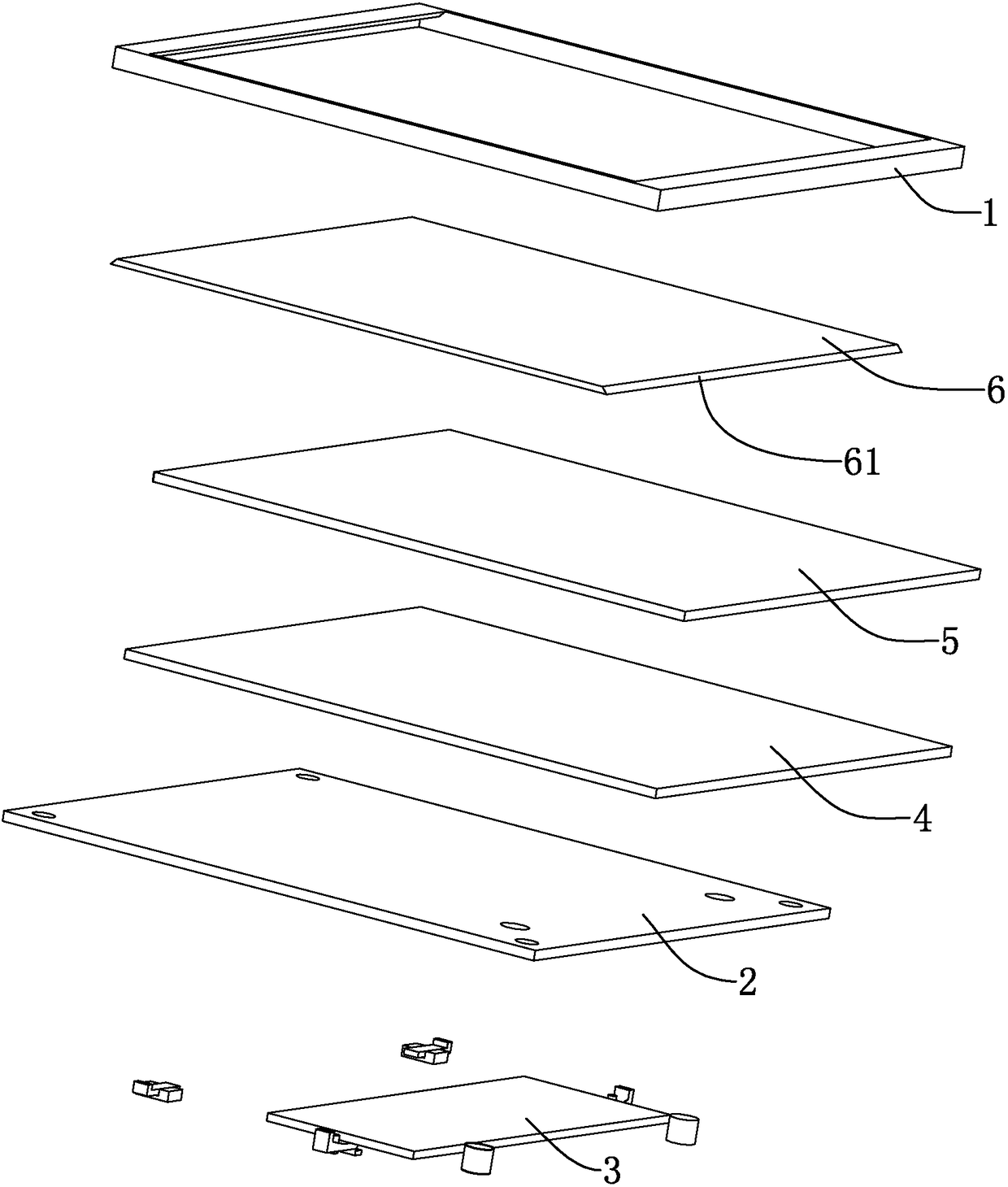 1
6
61
5
4
2
3