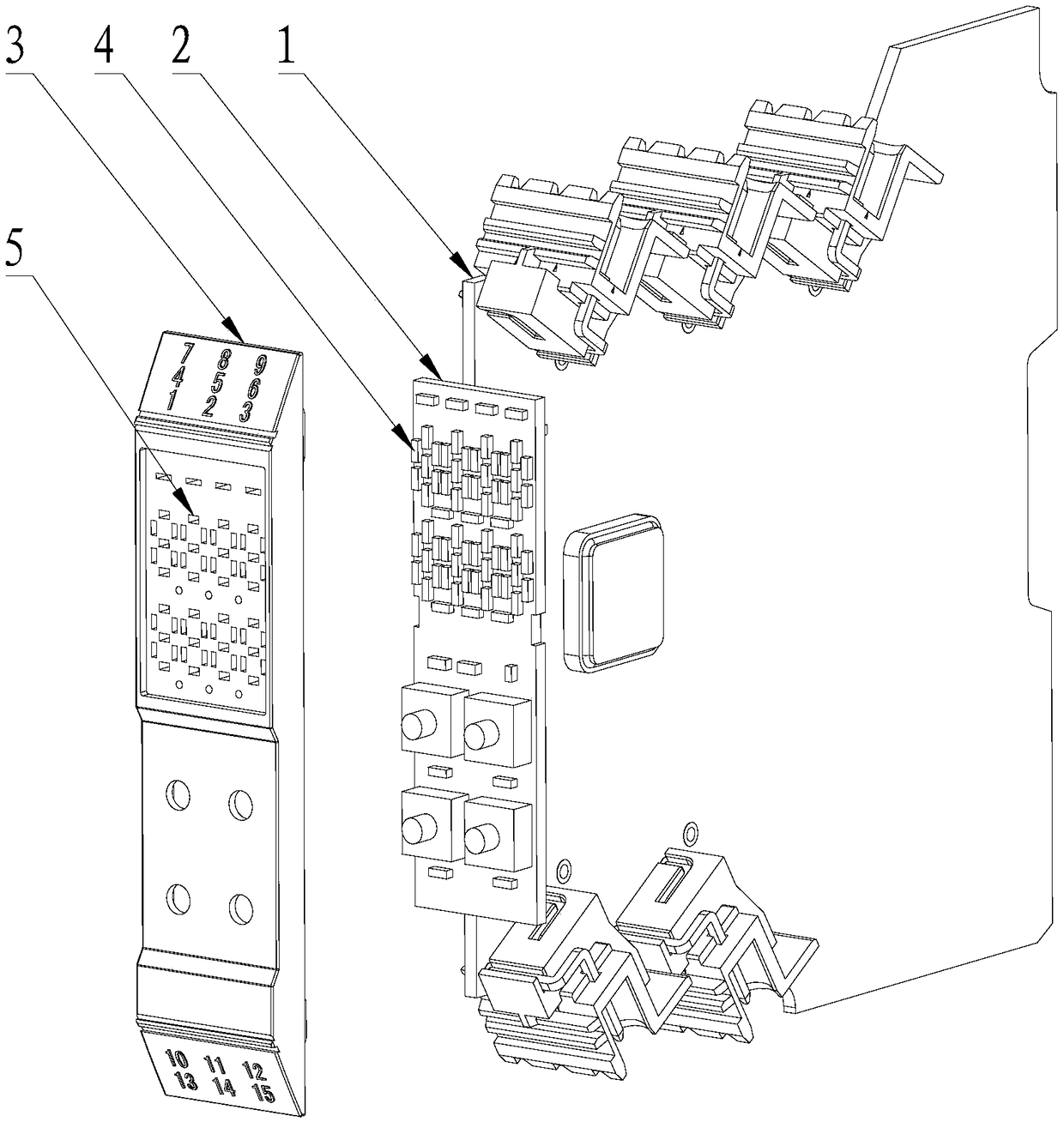 3 4 2 1

5

7 8 9
4 5 6
1 2 3

10 11 12
13 14 15