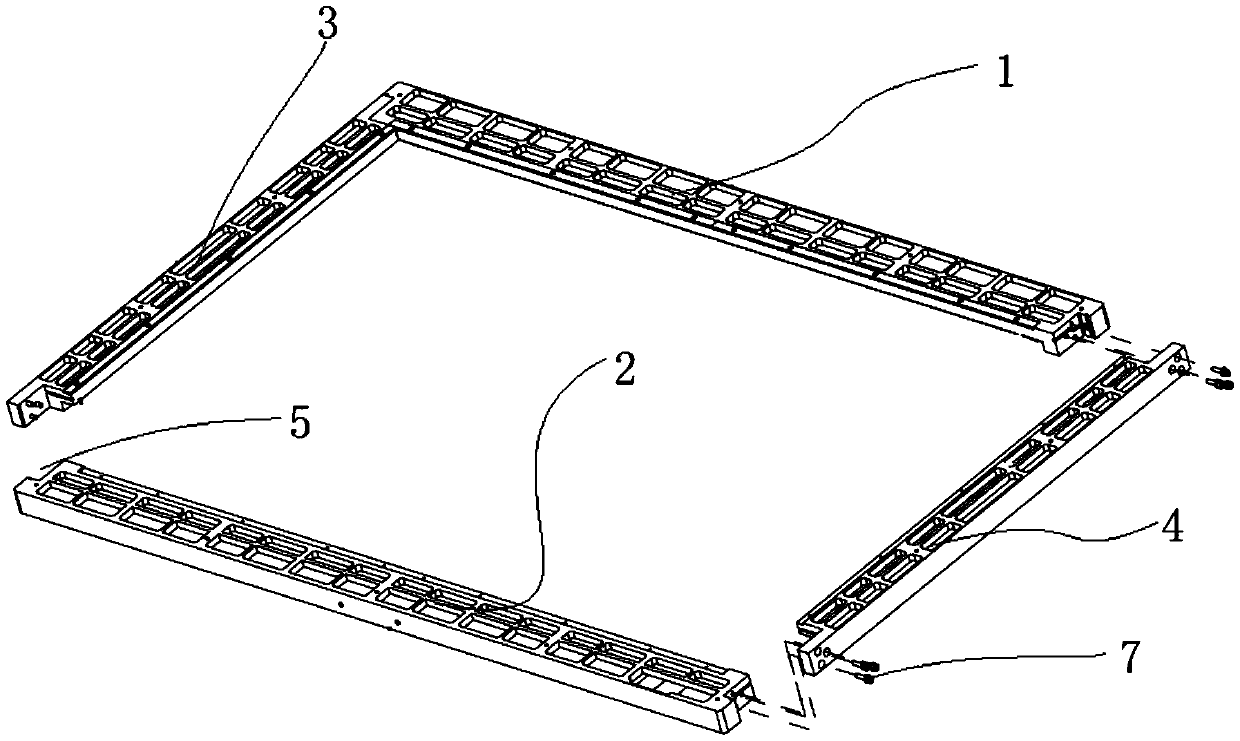 3
1
2
5
4
7