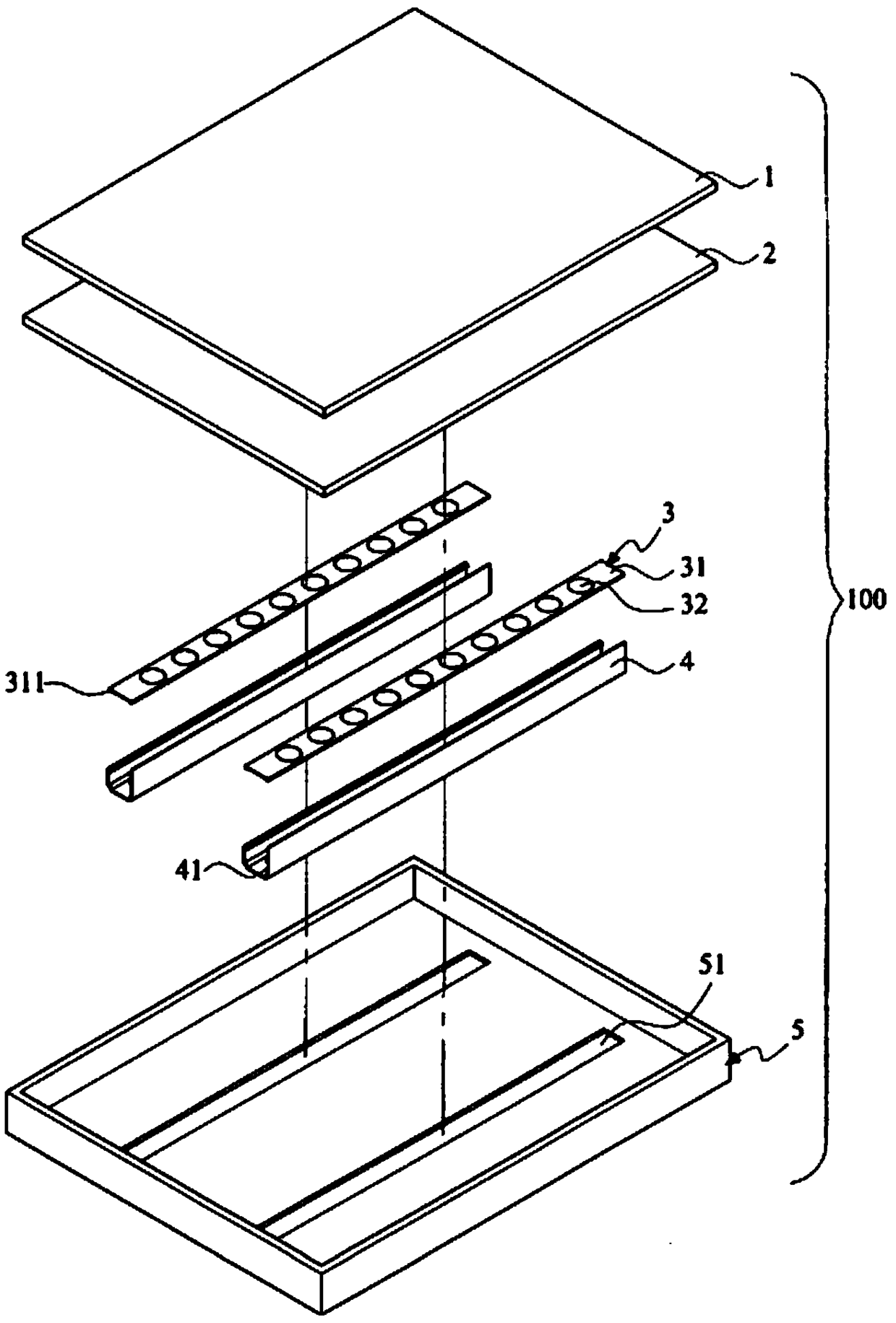 1
2
3
31
32
100
311
4
41
51
5