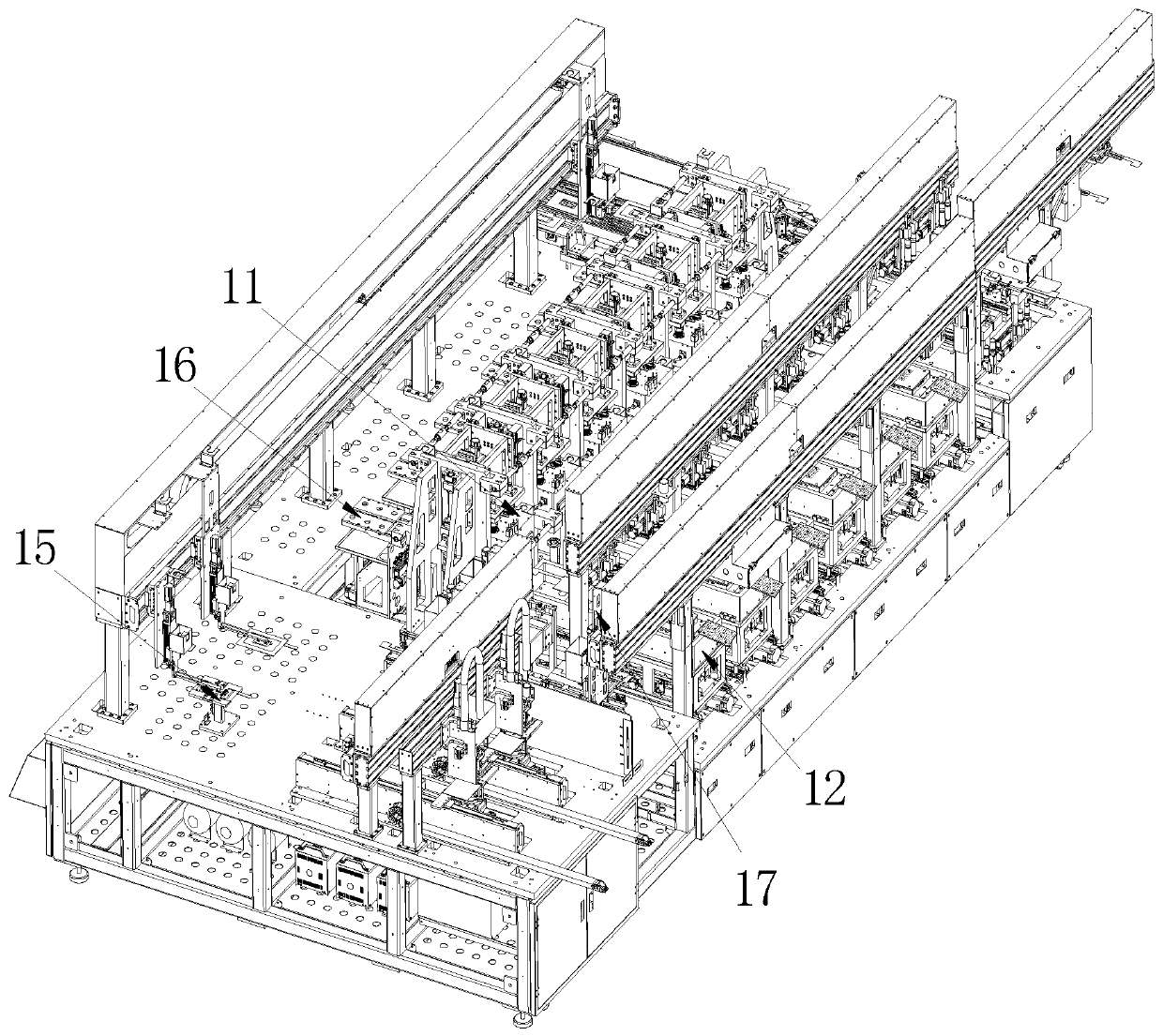 11
16
15
12
17