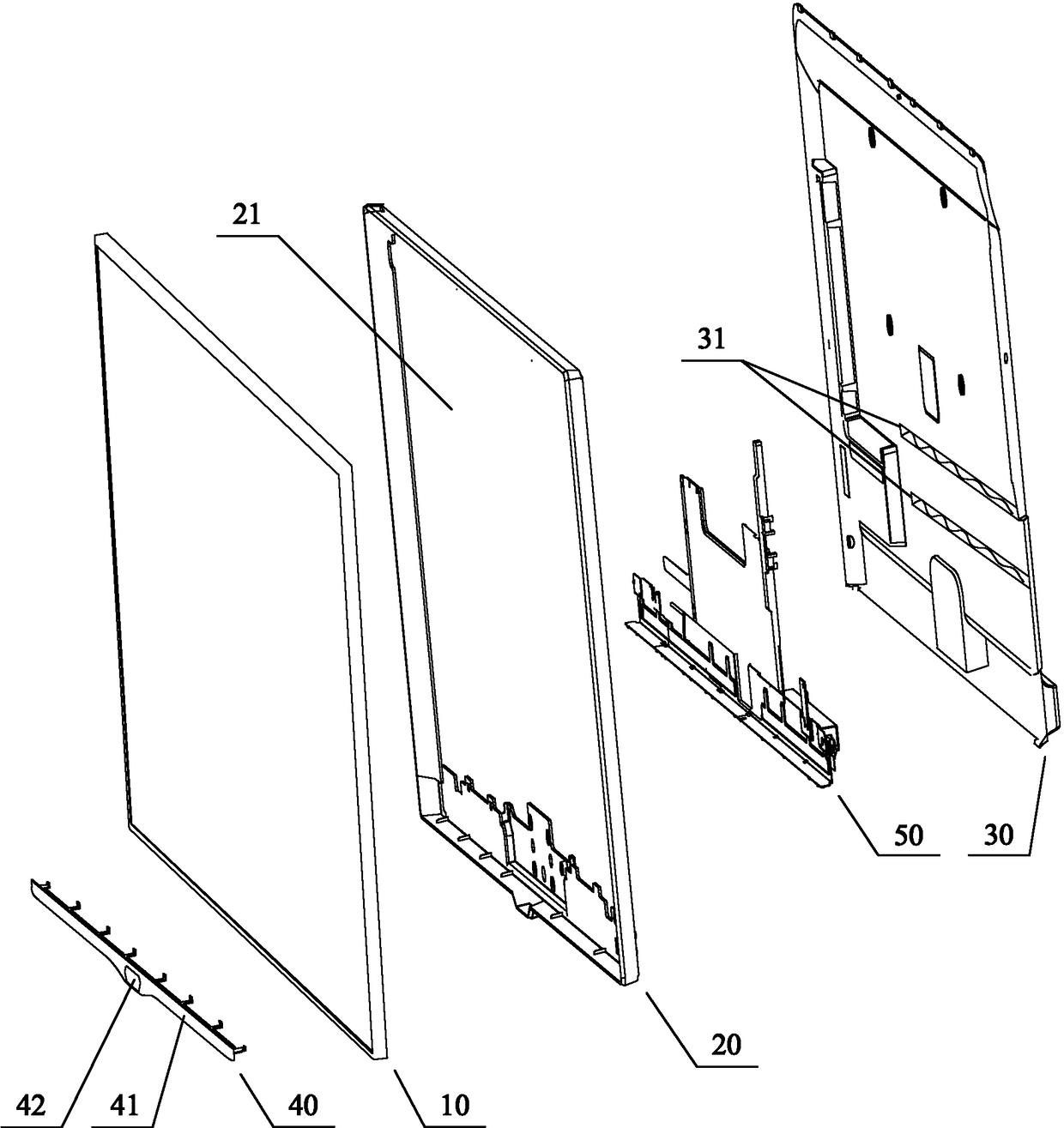 21

31

50

30

20

42

41

40

10