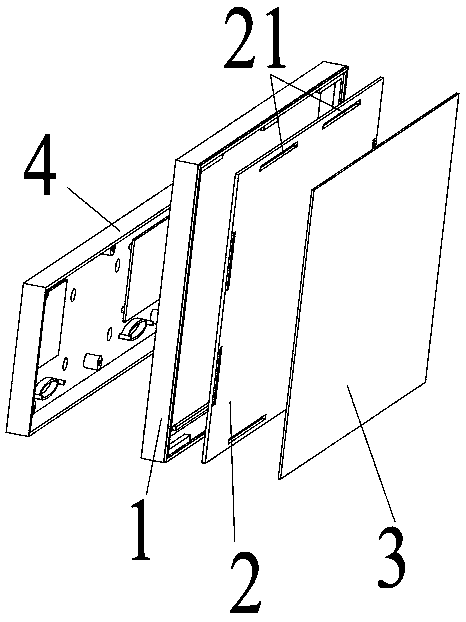 21
4
1
2
3