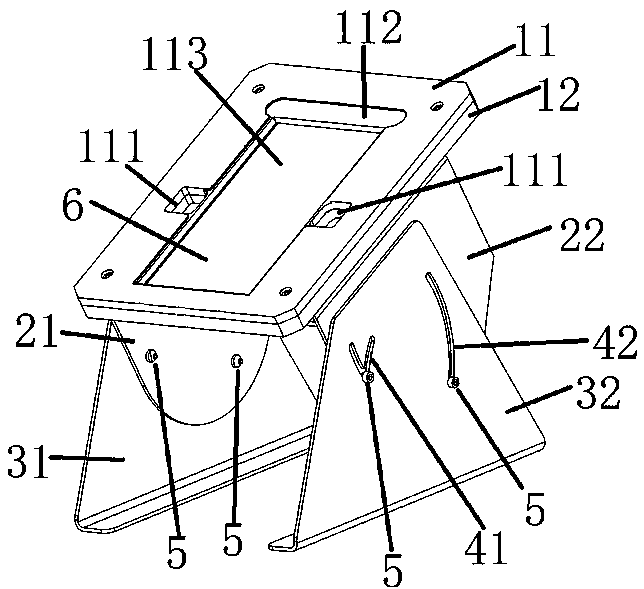 112
11
113
12
111
111
6
22
21
42
32
31
5
5
5
41
5