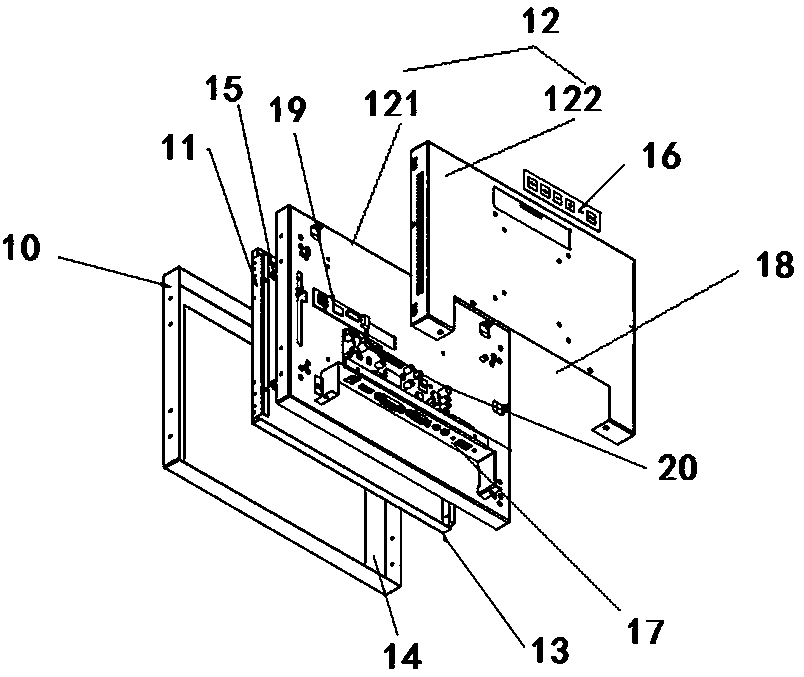 12
15
19
121
122
11
16
10
18
20
17
14
13