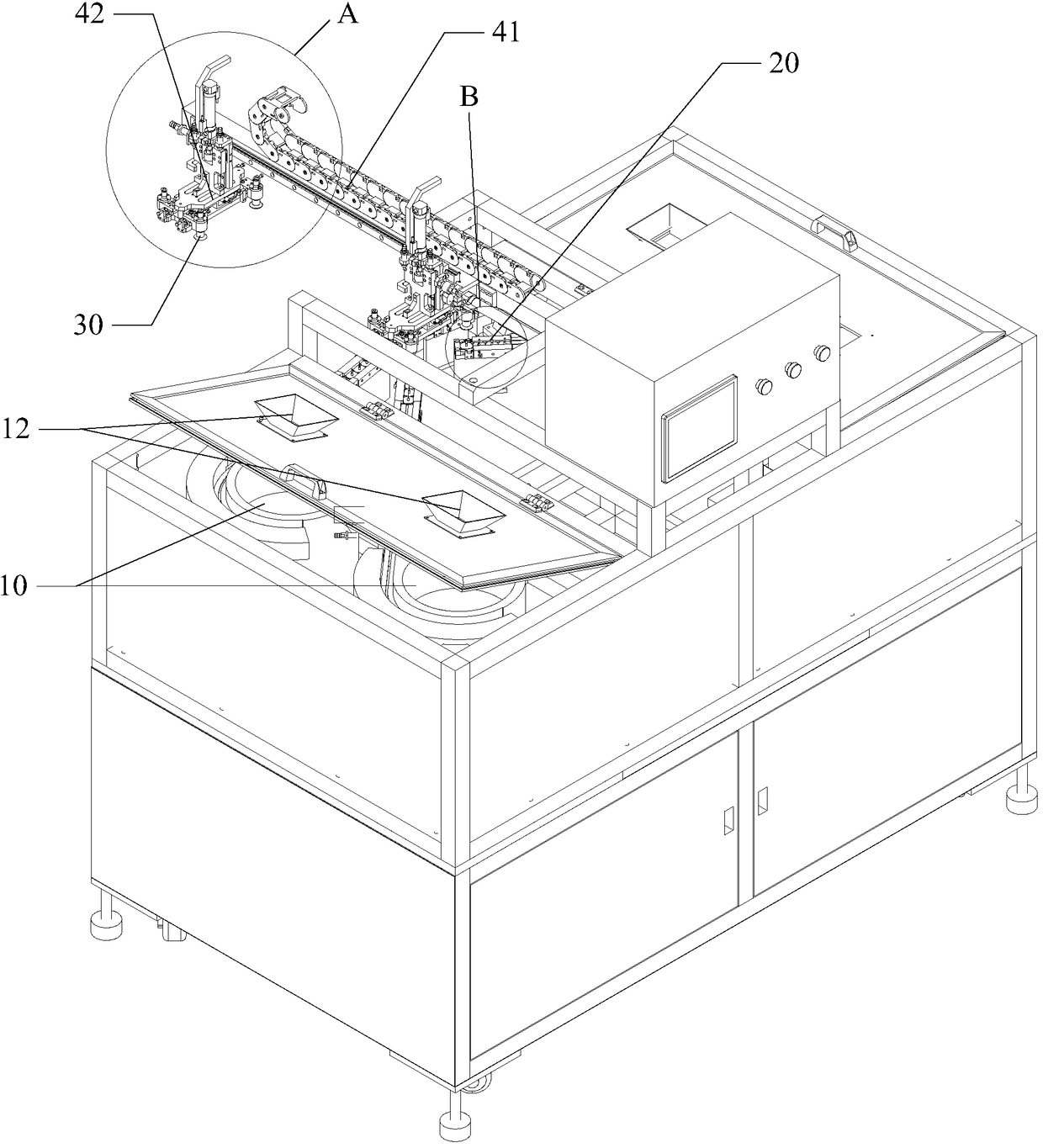 42
A
41
20
B
30
12
10