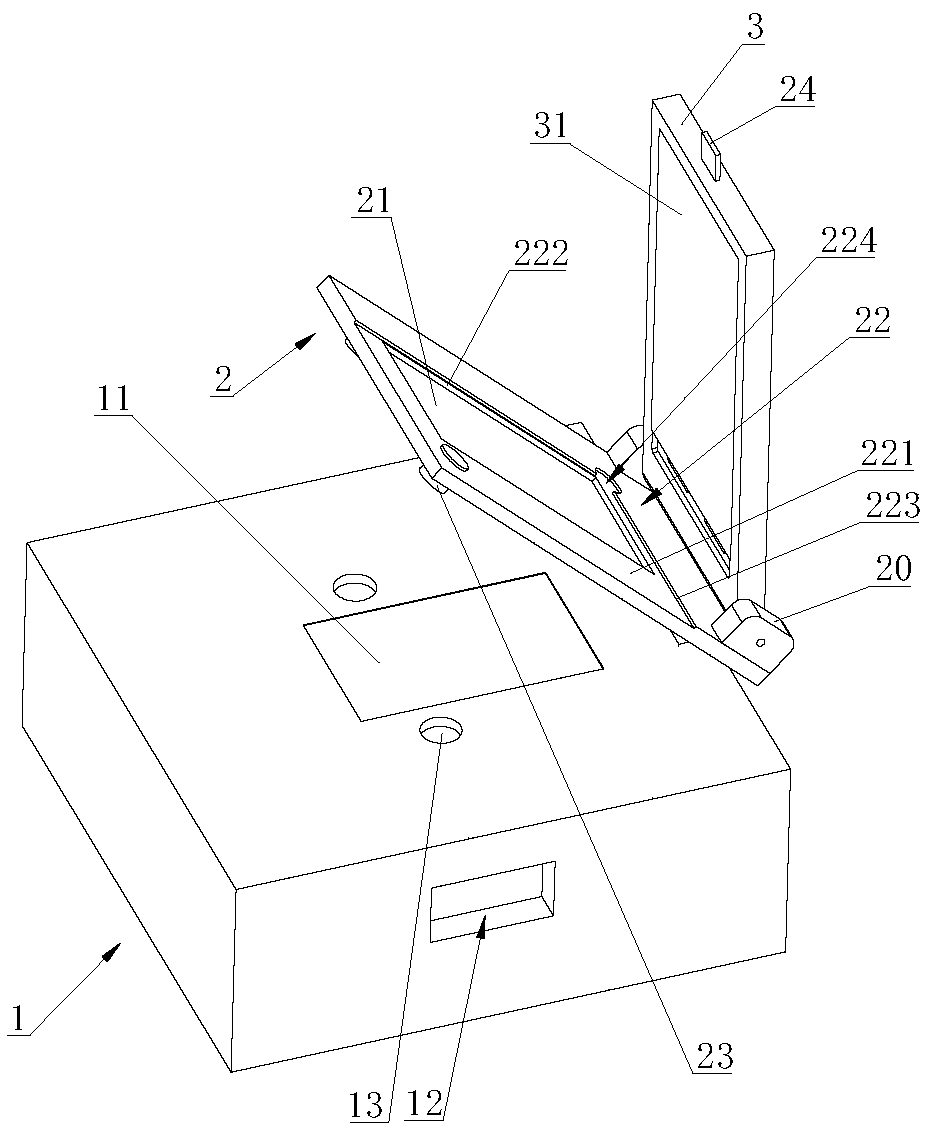 3
24
31
21
222
224
22
2
11
221
223
20
1
23
13
12