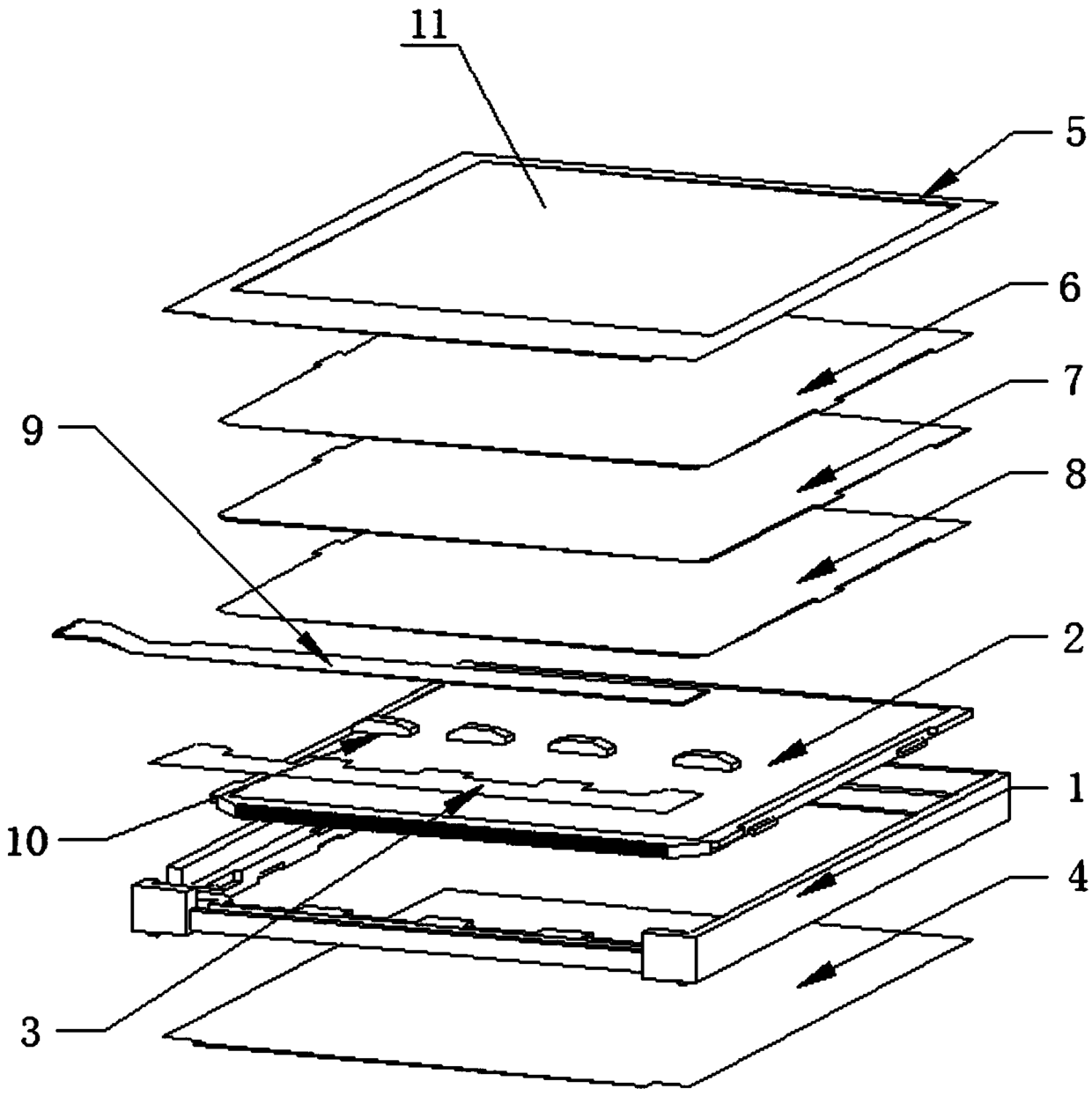 11
5
6
7
9
8
2
1
10
4
3