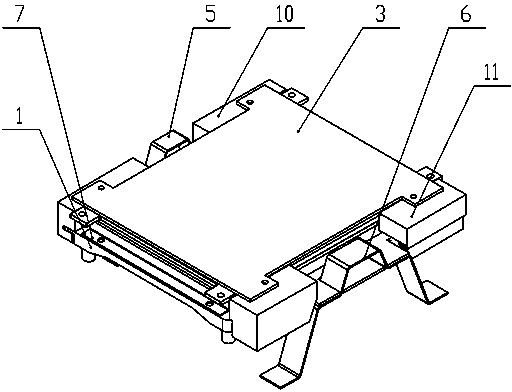 7
5
10
3
6
11
1