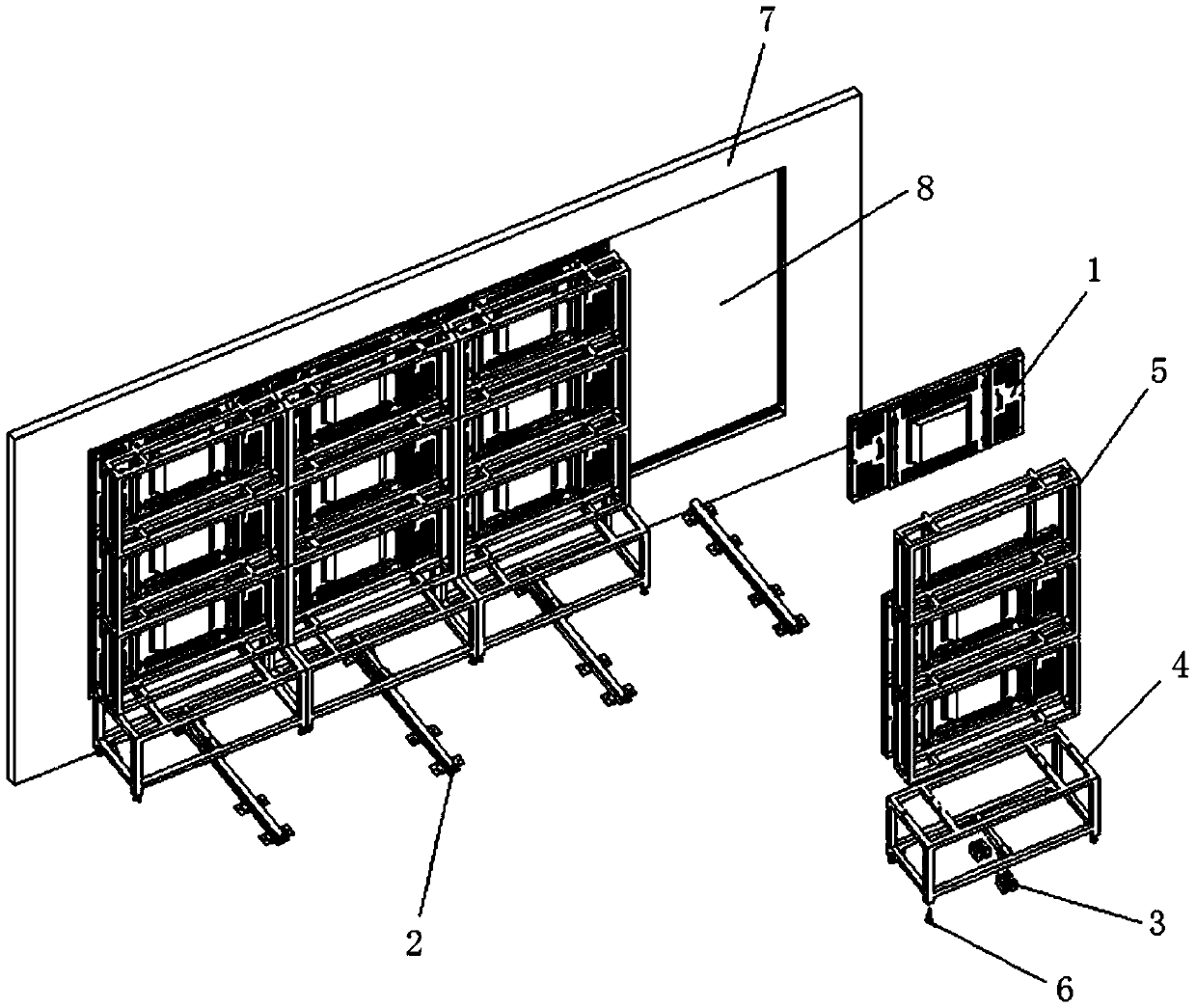 7
8
1
5
4
3
6
2