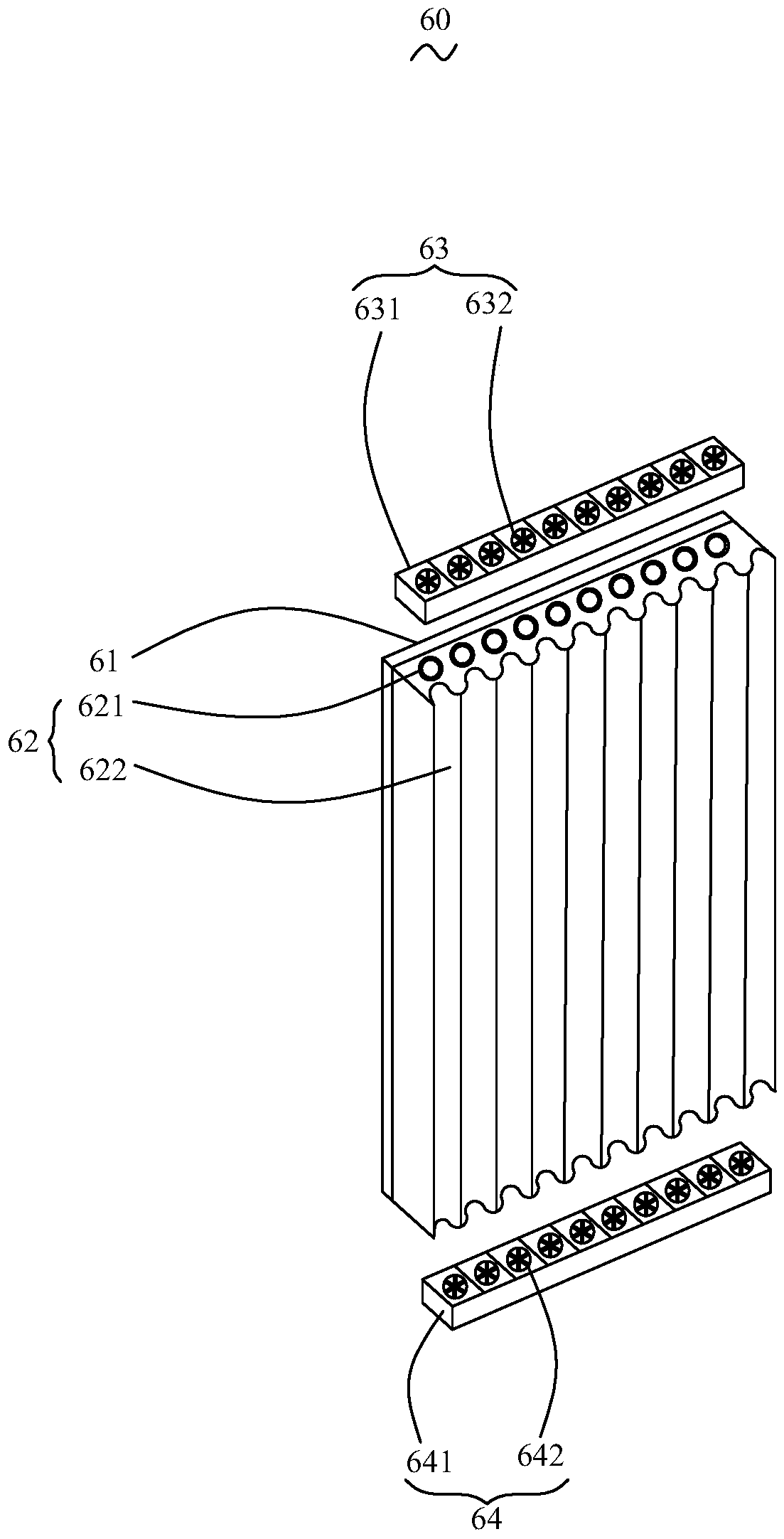 60

63

631

632

61

62

621

622

641

642

64