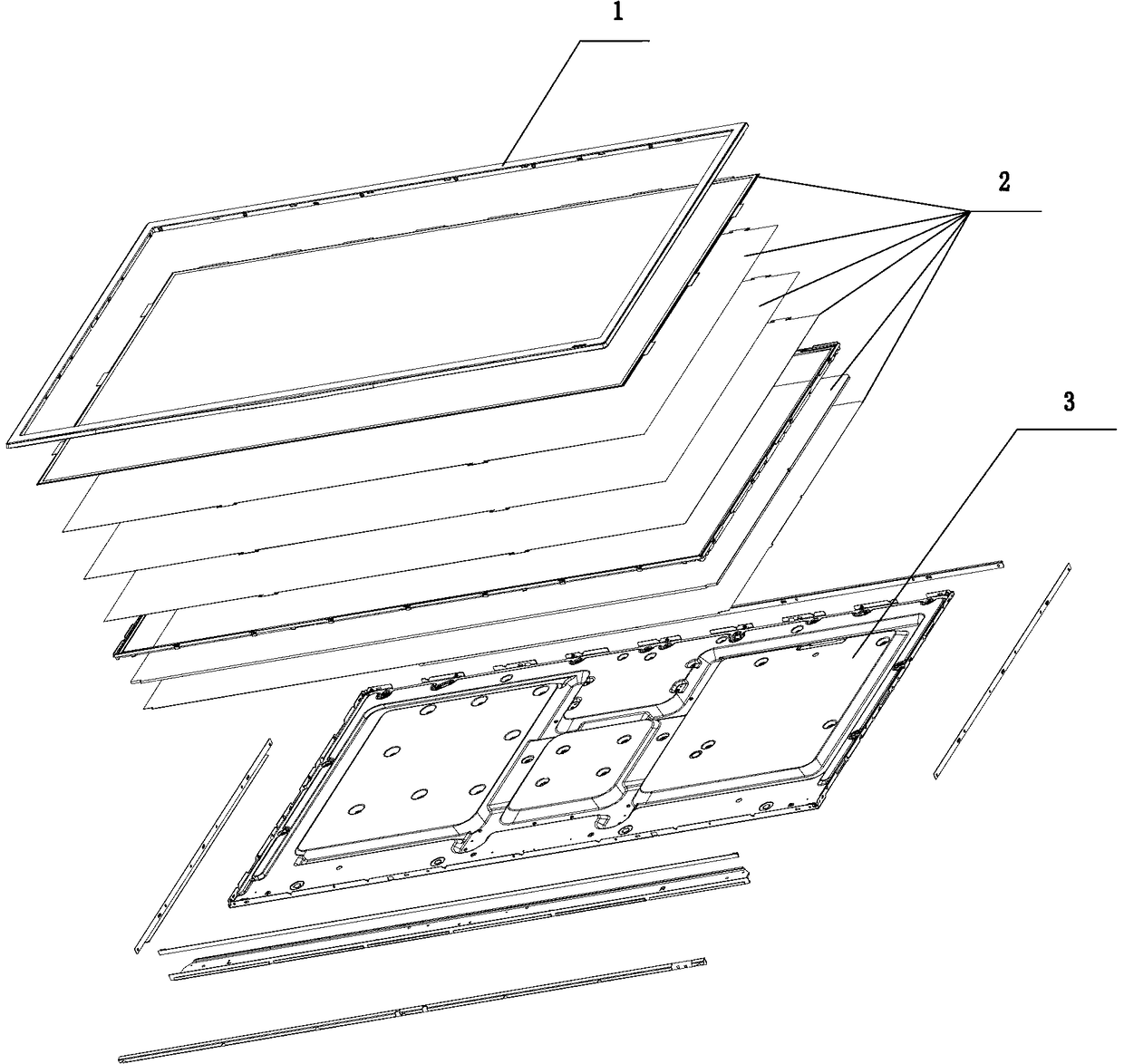 1

2

3