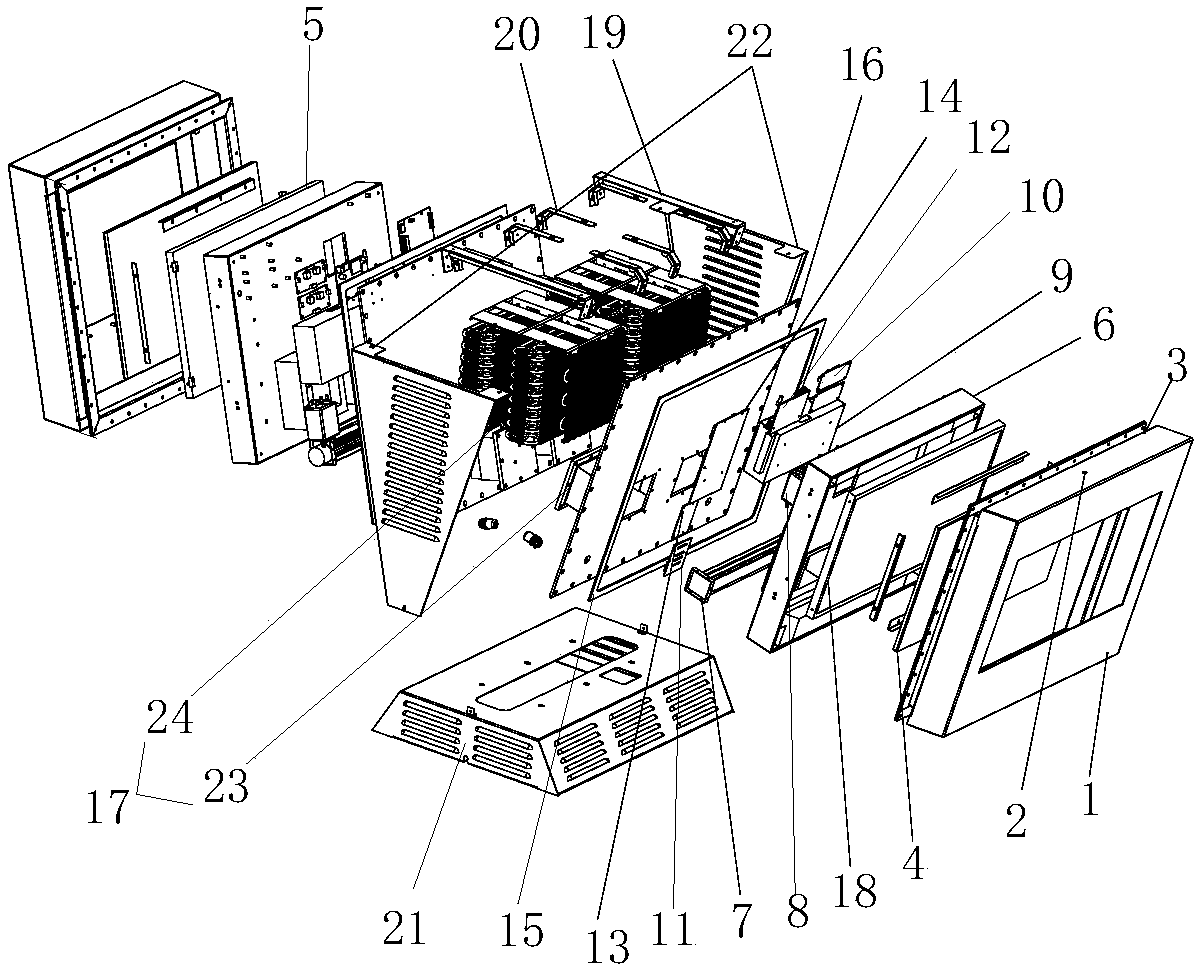 5
20
19
22
16
14
12
10
9
6
3
24
17
23
21
15
13
11
7
8
18
4
2
1