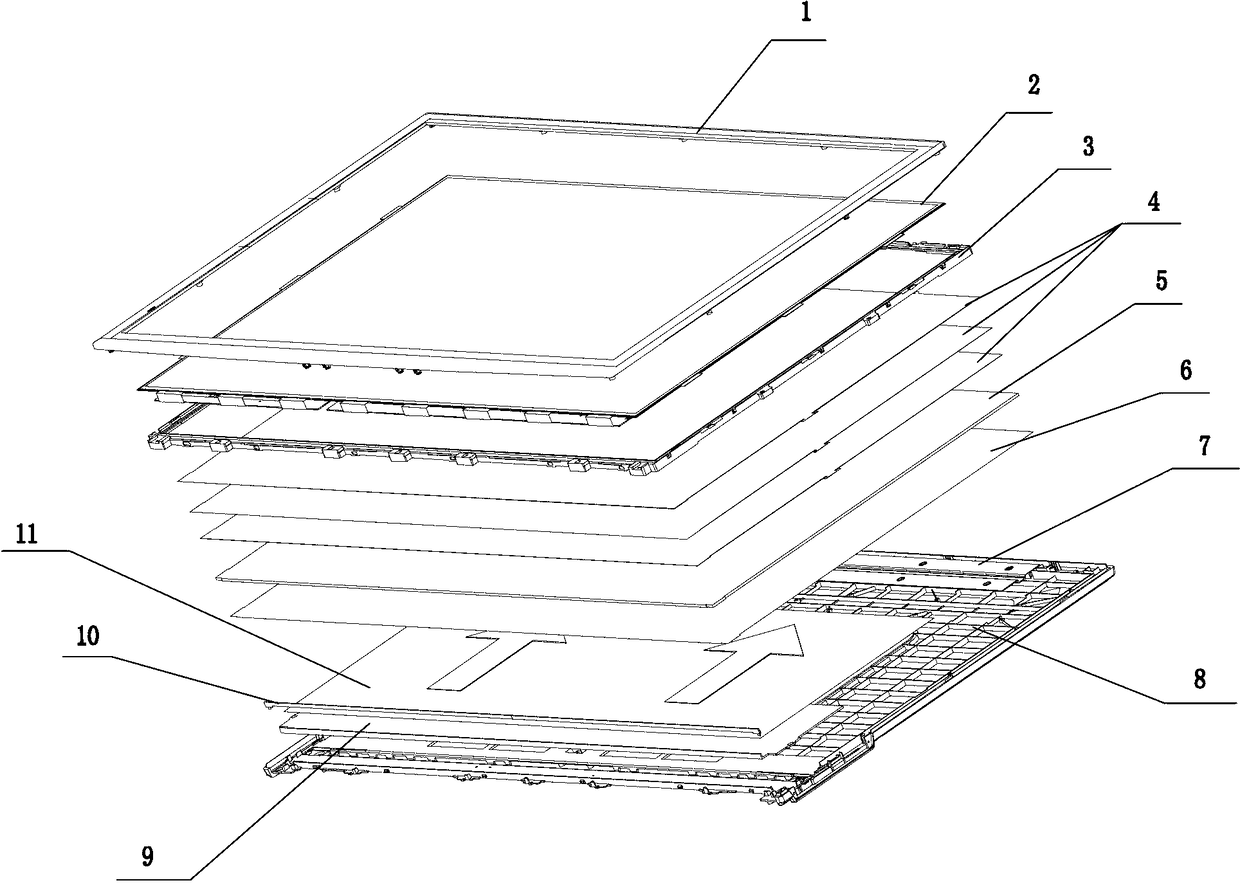 1
2
3
4
5
6
7
11
10
8
9