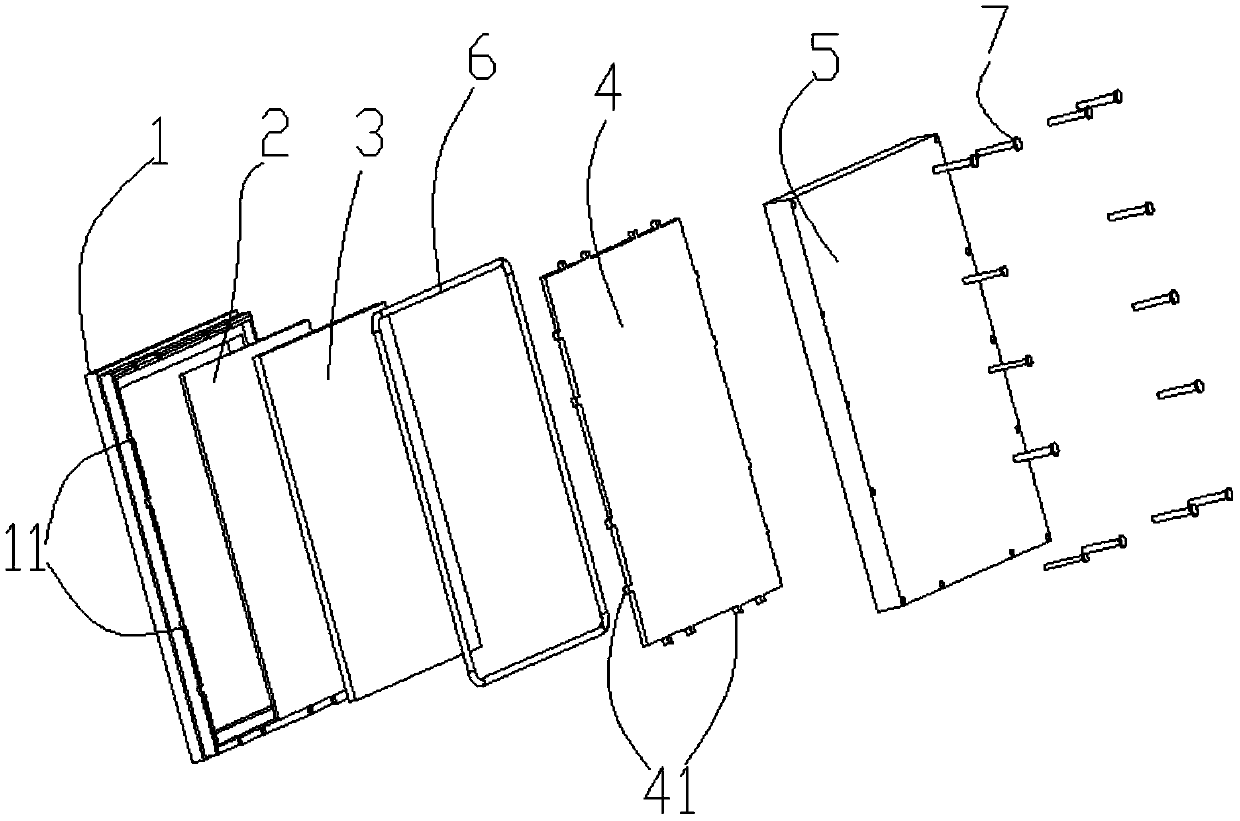 1
2
3
6
4
5
7
11
41