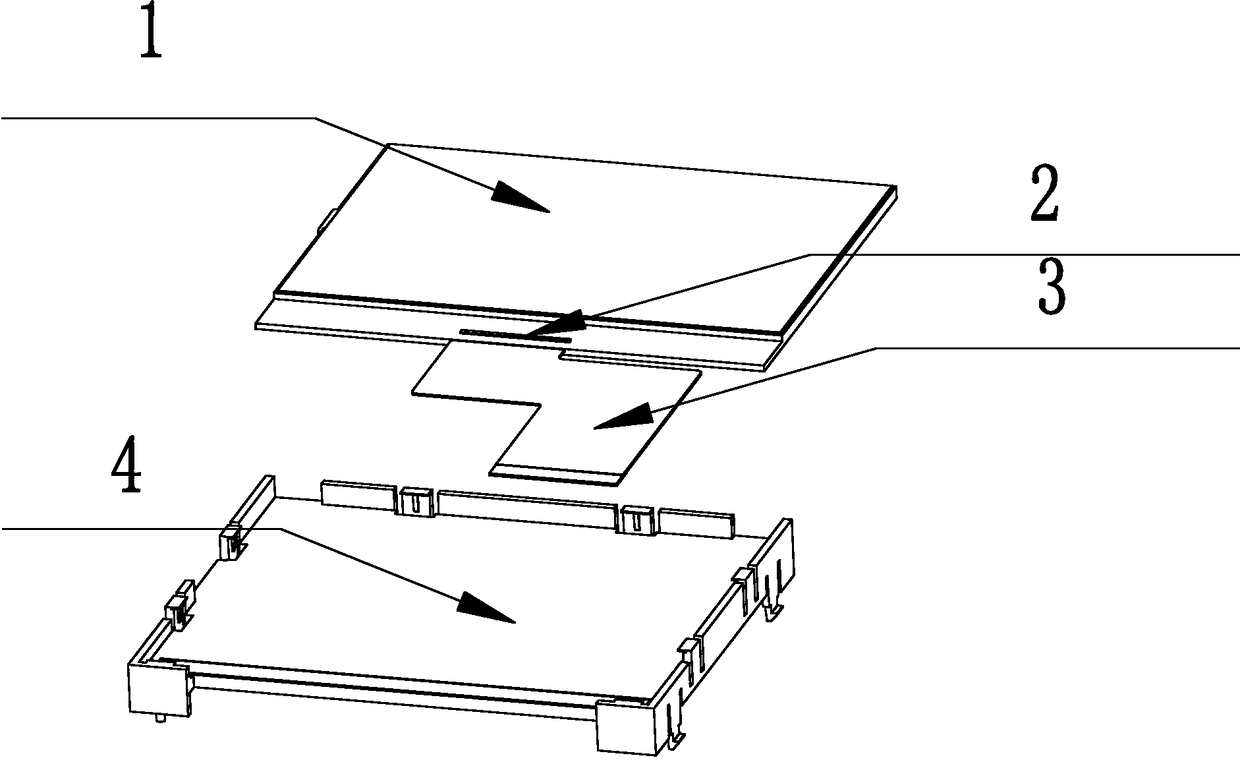 1

2

3

4