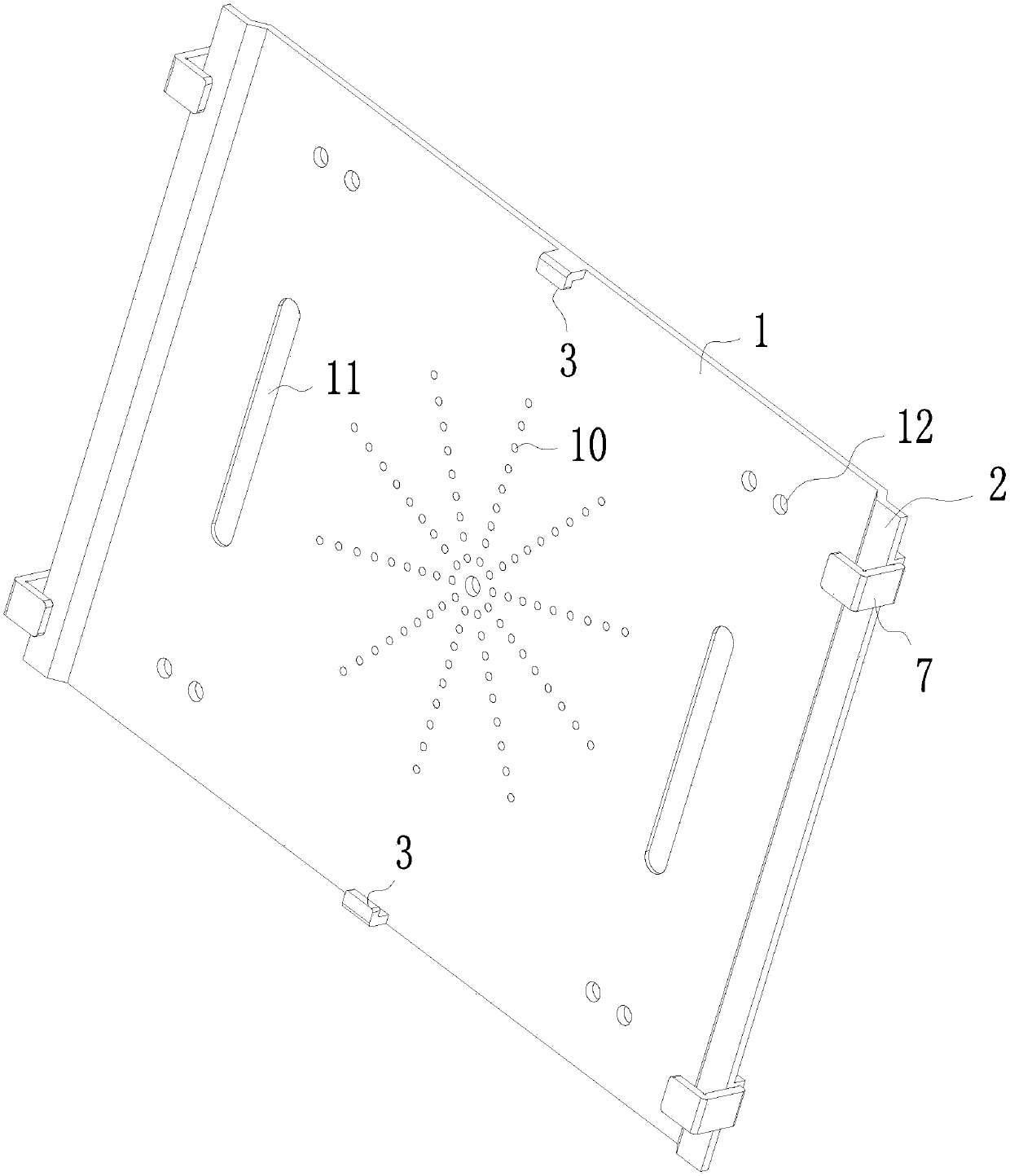 3
1
11
10
12
2
7
3