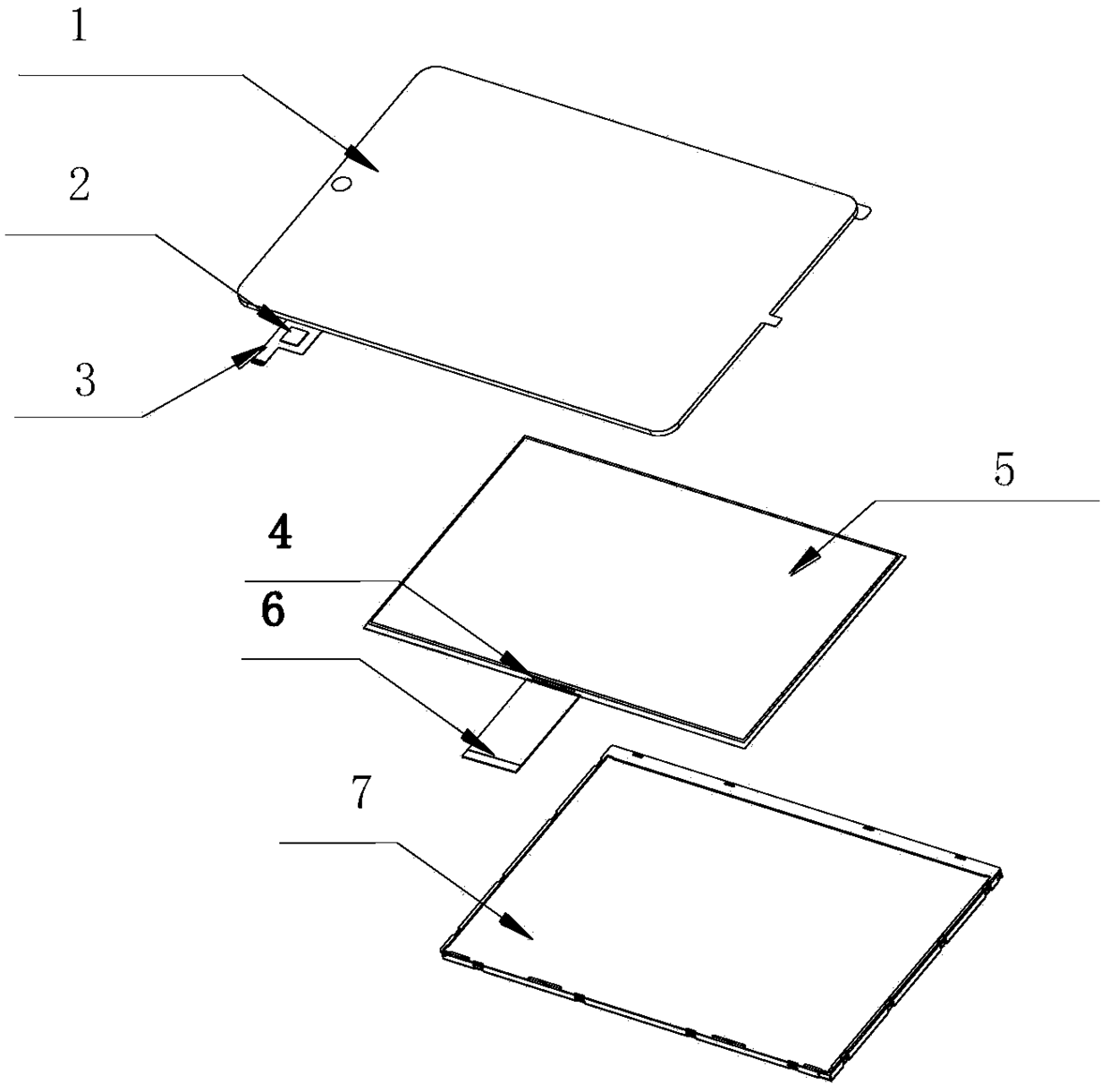 1
2
3
5
4
6
7