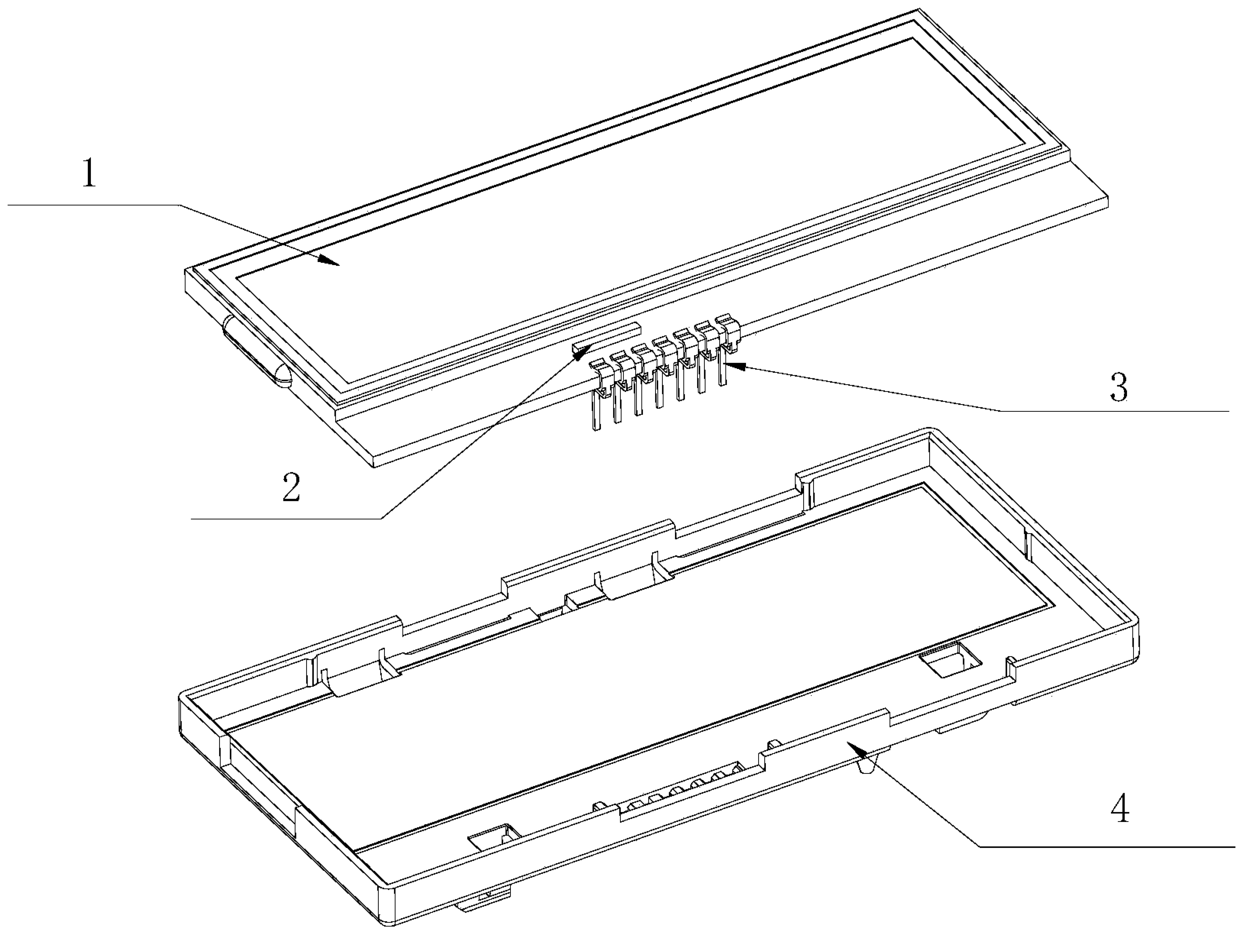 1

3

2

4