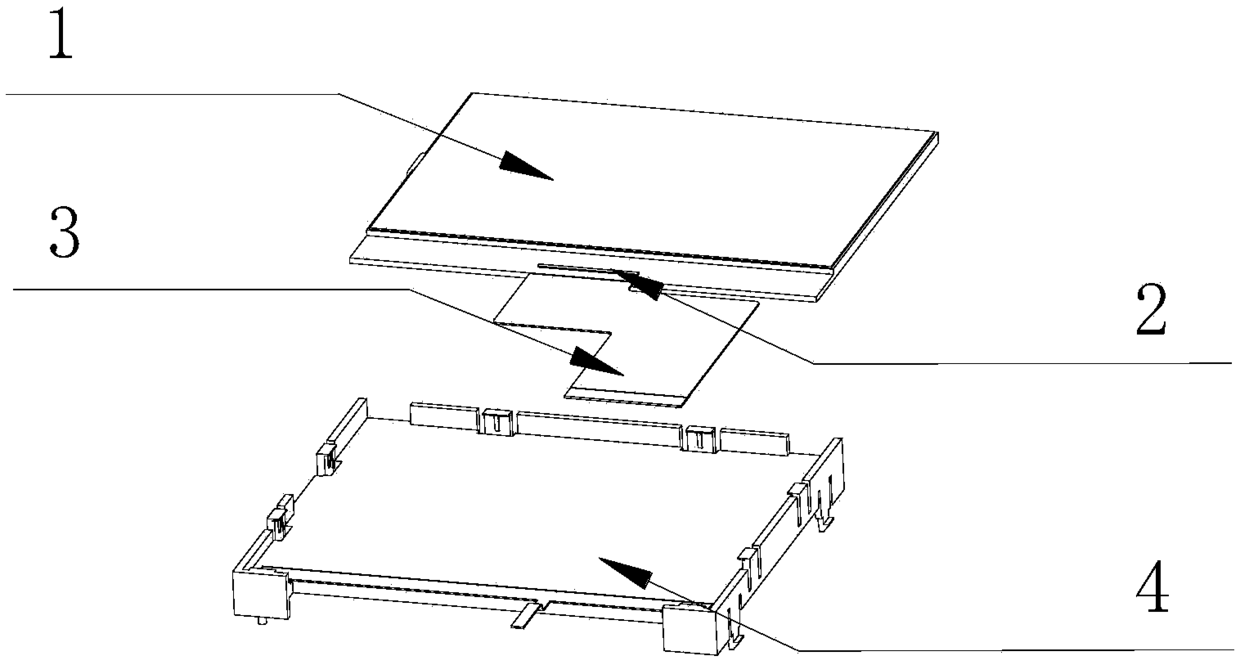 1

3

2

4