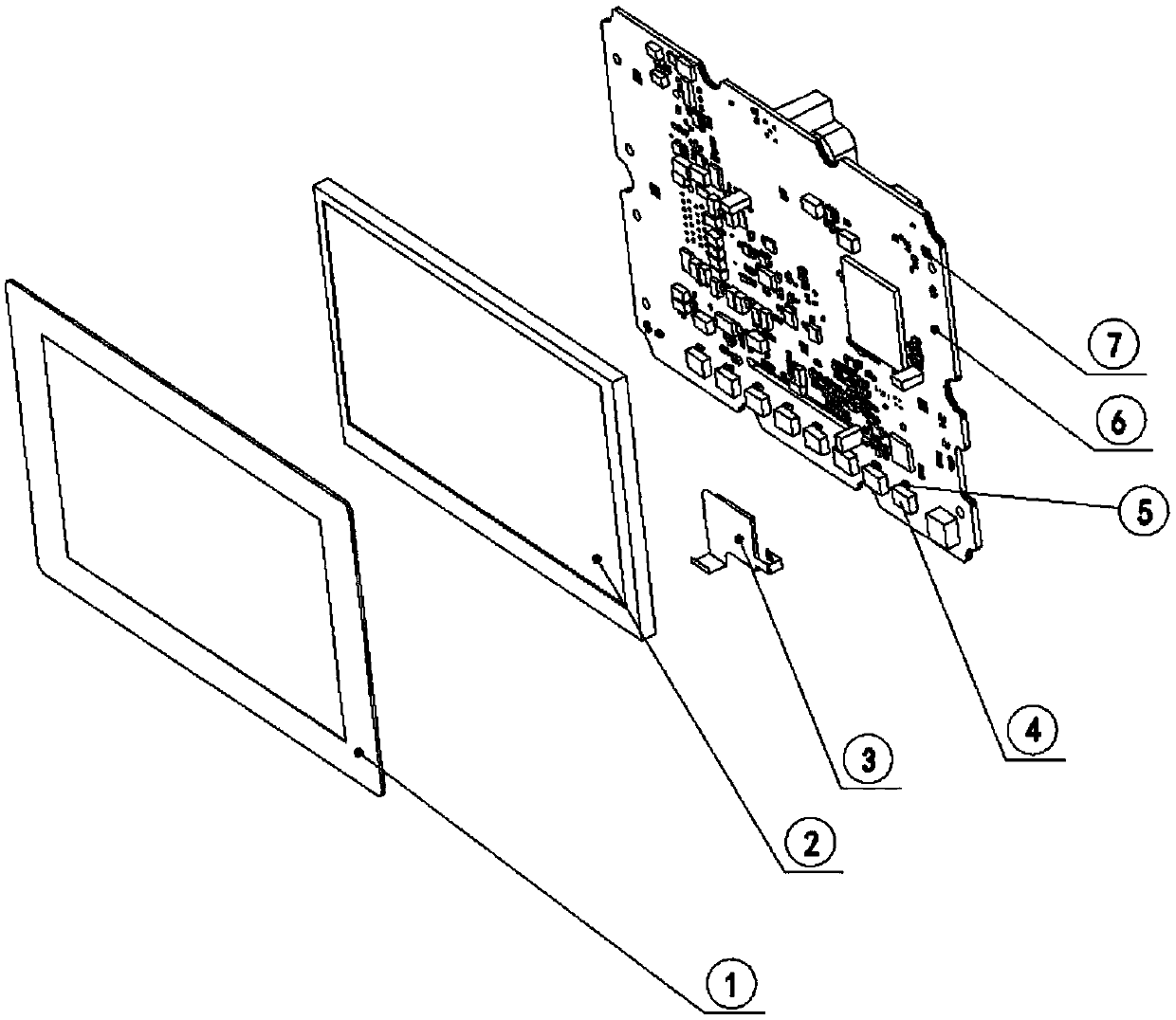 7
6
5
4
3
2
1