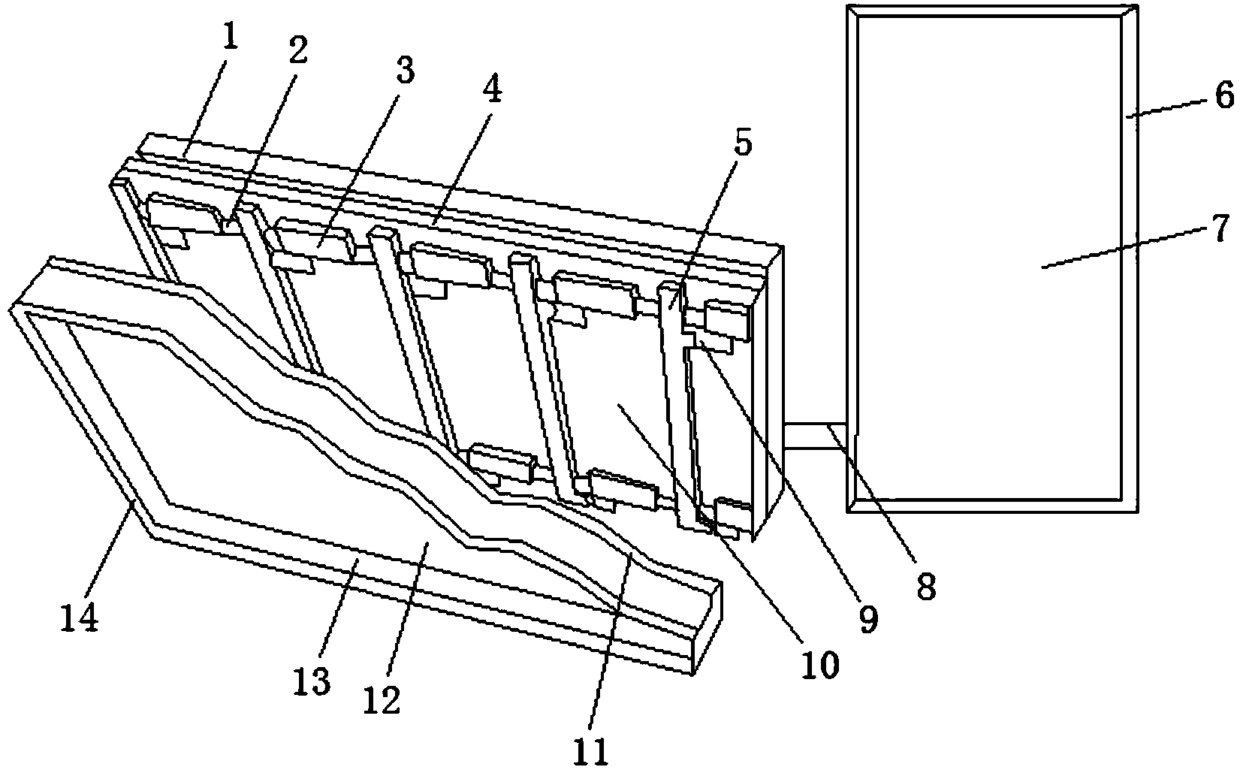 1
2
3
4
5
6
7
8
9
10
11
12
13
14