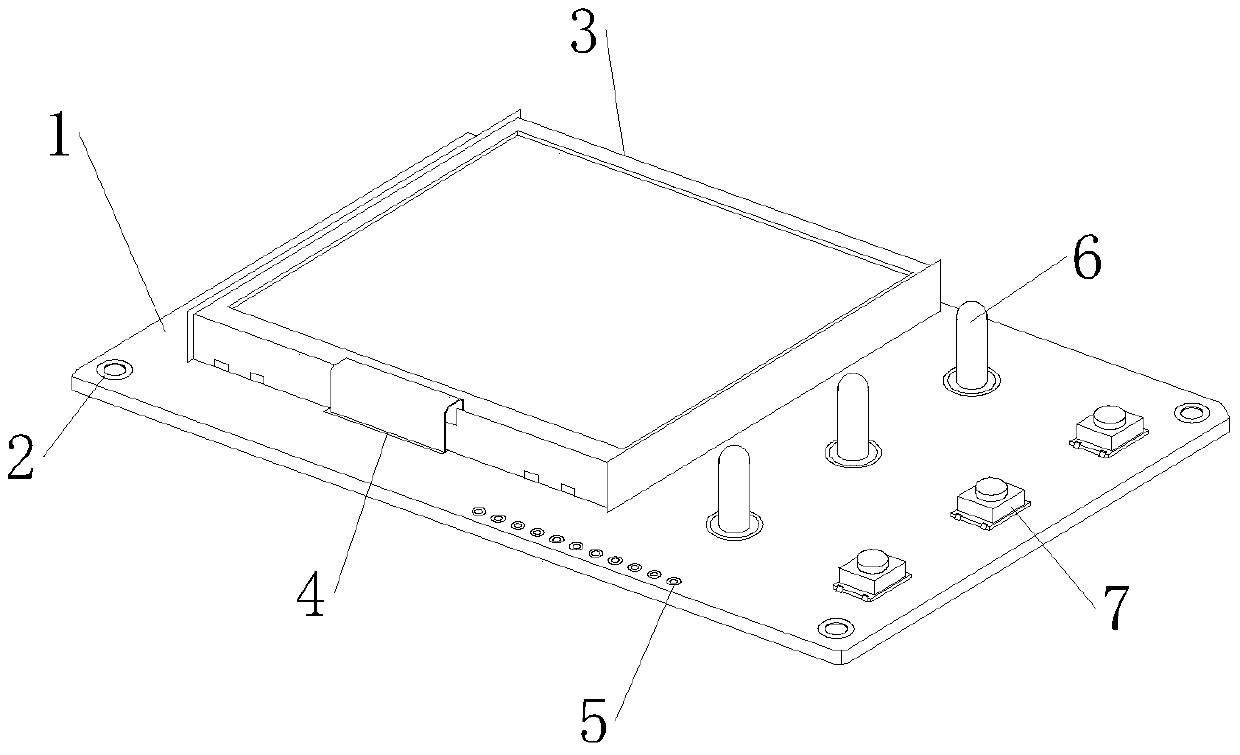 3
1
6
2
4
7
5