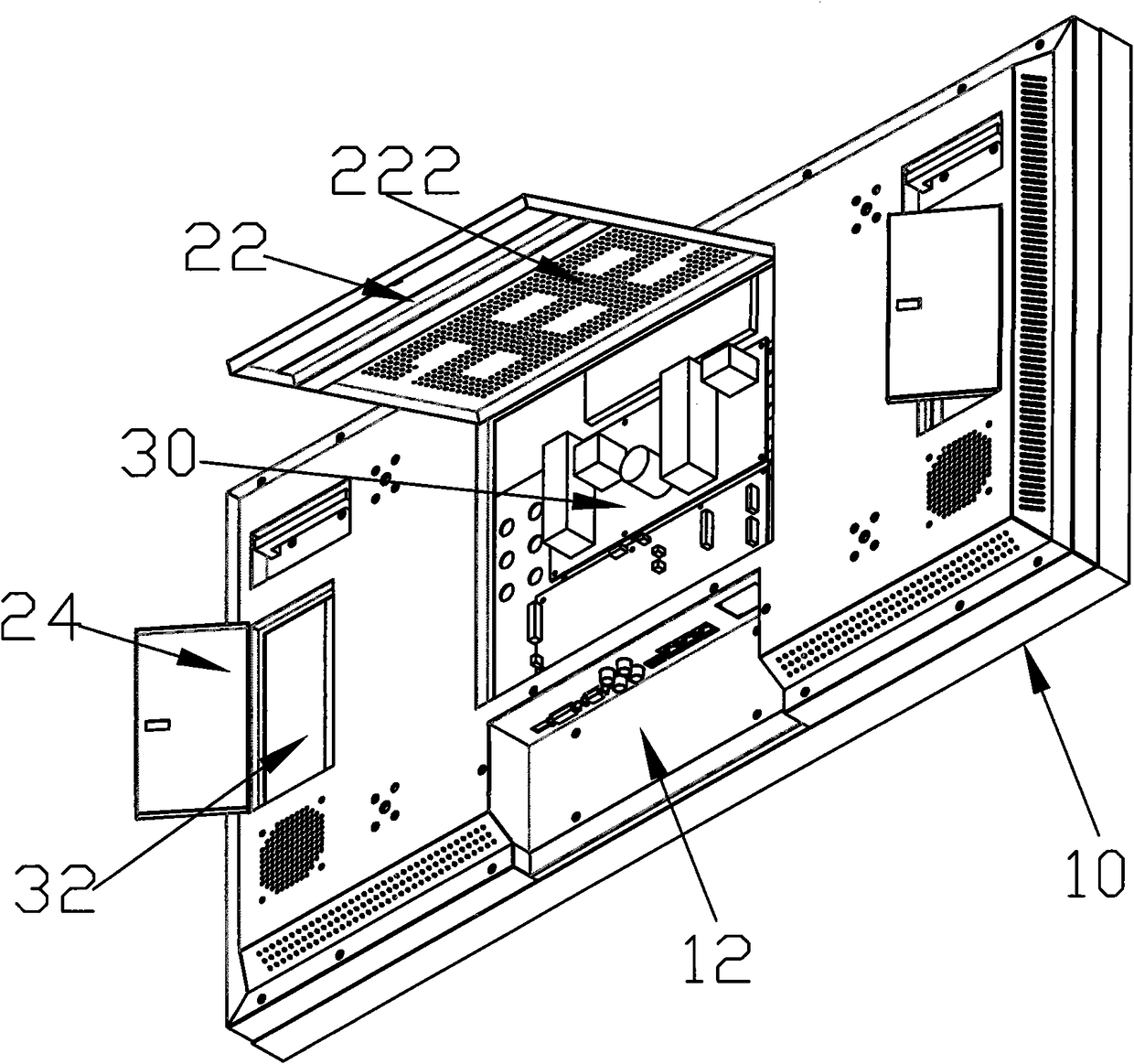 222
22
30
24
32
12
10