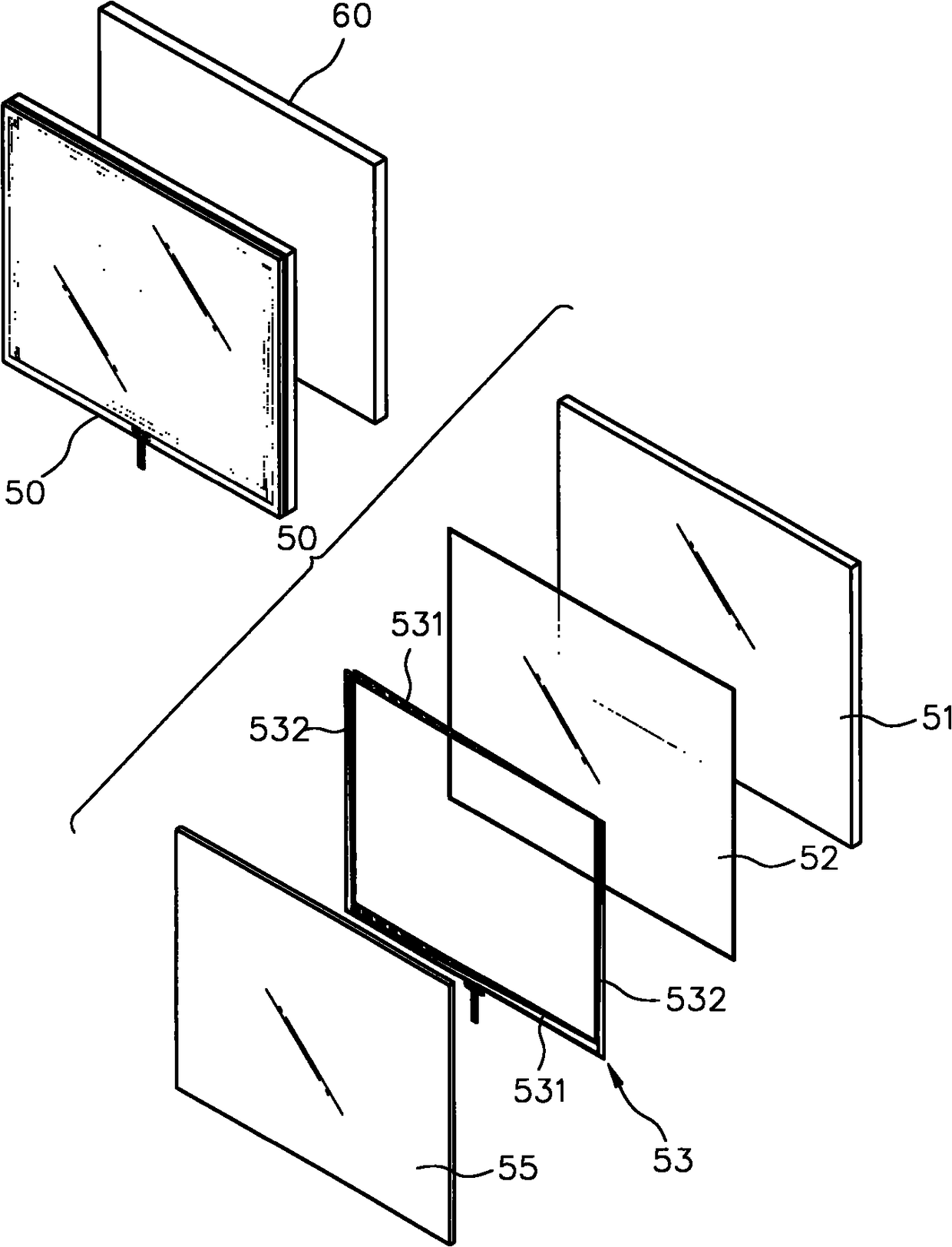 60
50
50
531
532
51
52
532
531
53
55