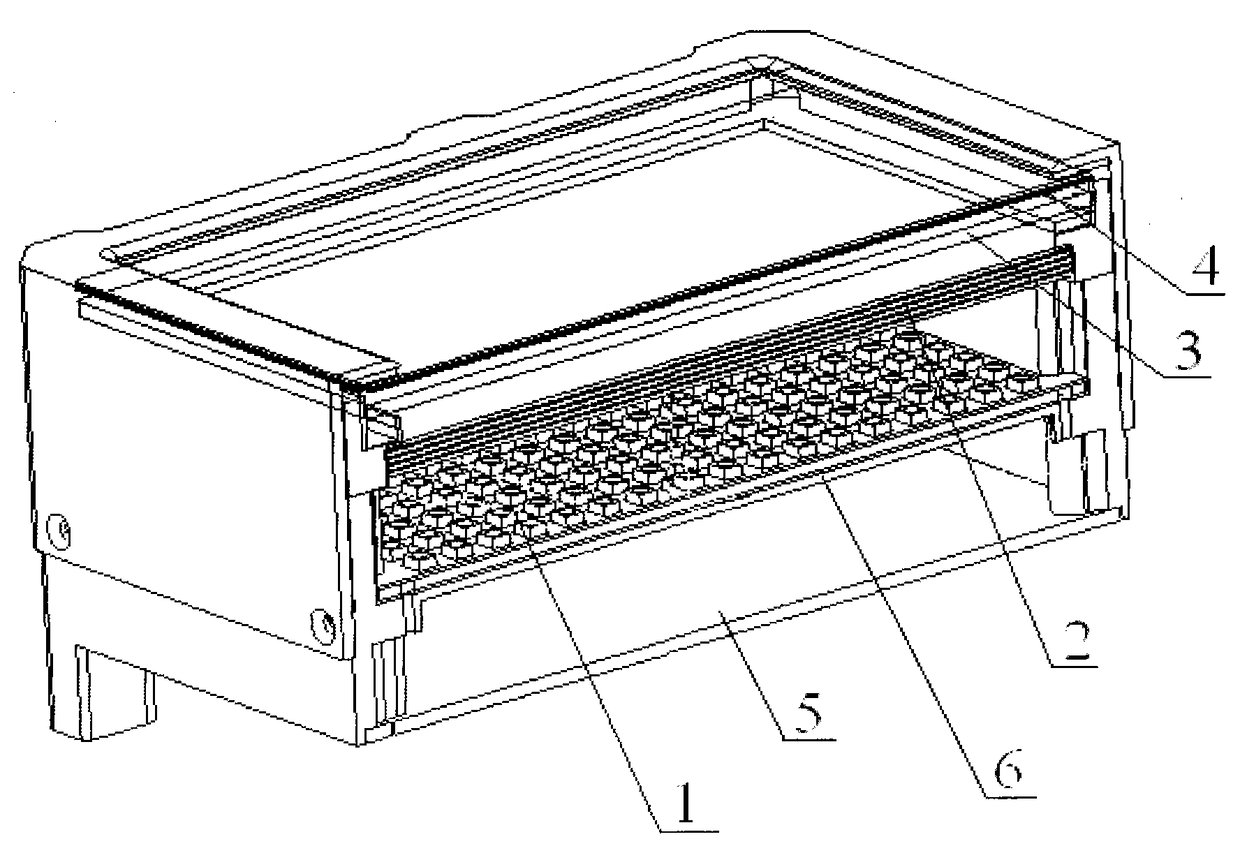 4
3
2
5
6
1